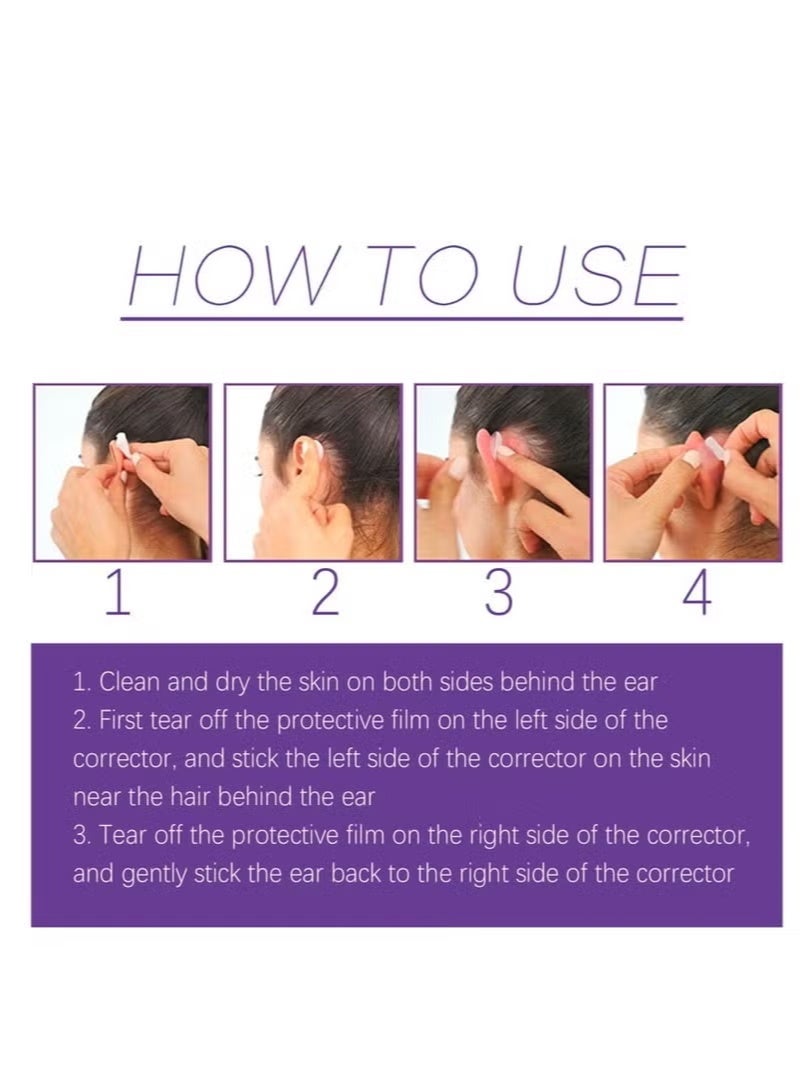 HOW TO USE

1
2
3
4

1. Clean and dry the skin on both sides behind the ear
2. First tear off the protective film on the left side of the corrector, and stick the left side of the corrector on the skin near the hair behind the ear
3. Tear off the protective film on the right side of the corrector, and gently stick the ear back to the right side of the corrector