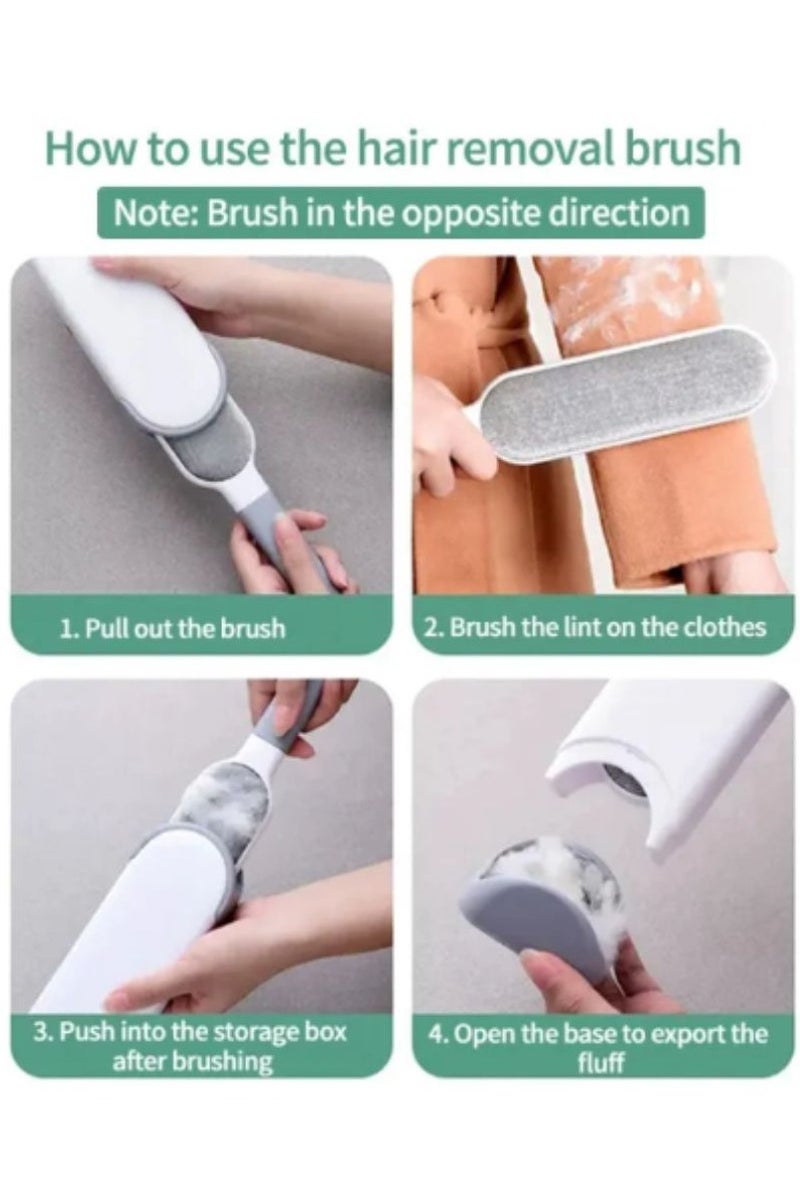 How to use the hair removal brush

Note: Brush in the opposite direction

1. Pull out the brush

2. Brush the lint on the clothes

3. Push into the storage box after brushing

4. Open the base to export the fluff