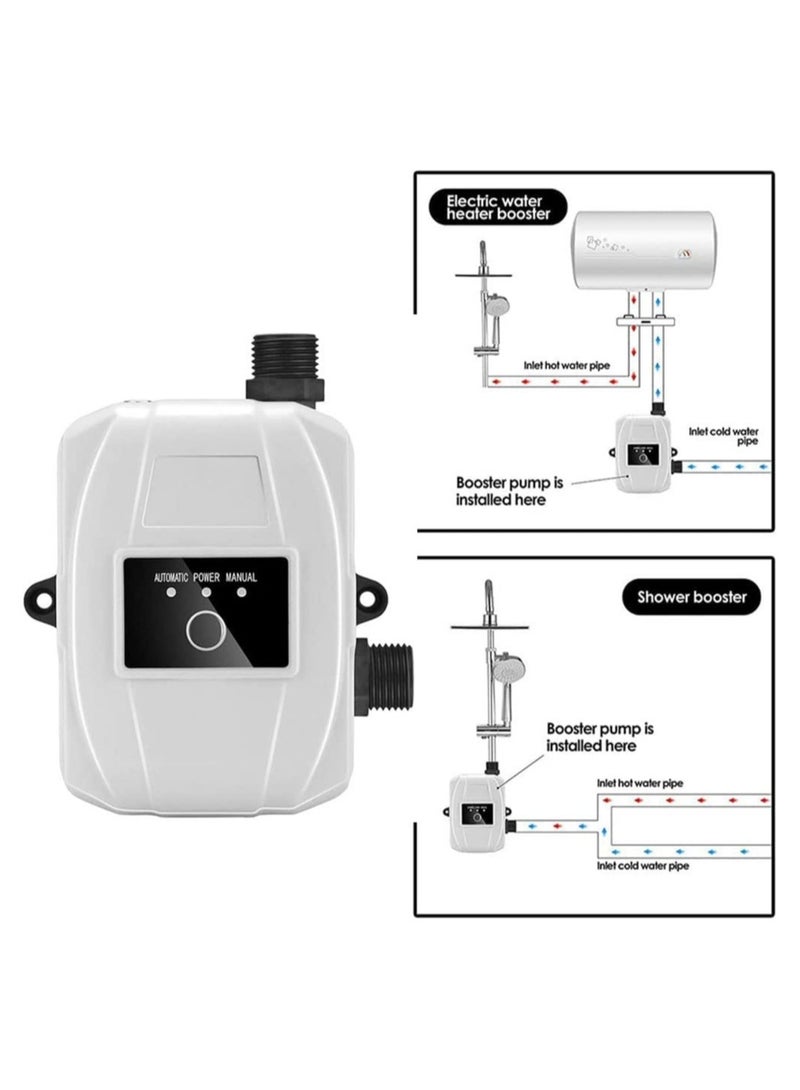 AUTOMATIC POWER MANUAL

Electric water heater booster

Inlet hot water pipe

Inlet cold water pipe

Booster pump is installed here

Shower booster

Booster pump is installed here

Inlet hot water pipe

Inlet cold water pipe