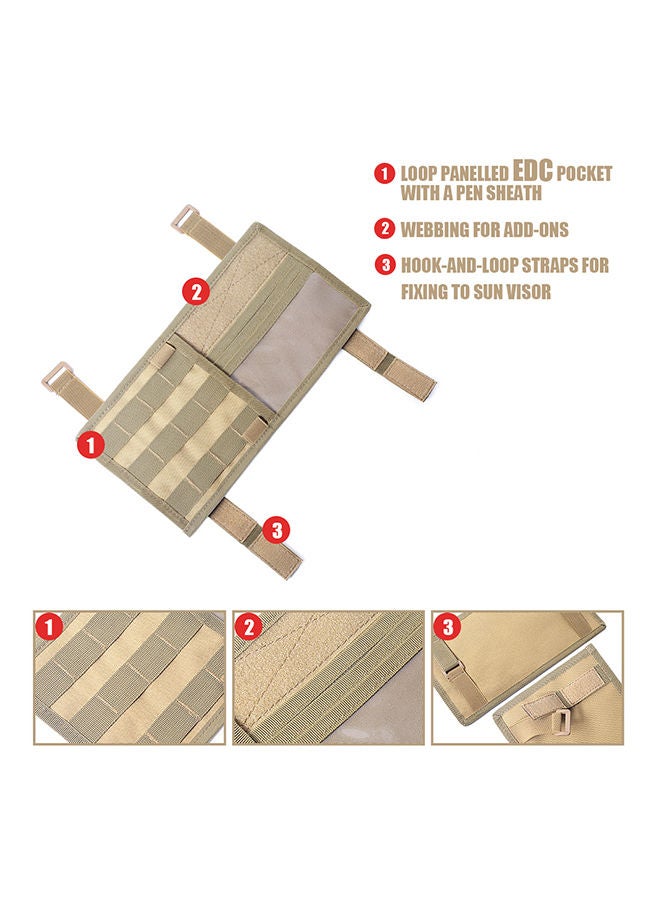 1 LOOP PANELLED EDC POCKET WITH A PEN SHEATH

2 WEBBING FOR ADD-ONS

3 HOOK-AND-LOOP STRAPS FOR FIXING TO SUN VISOR

2

1

3

1

2

3