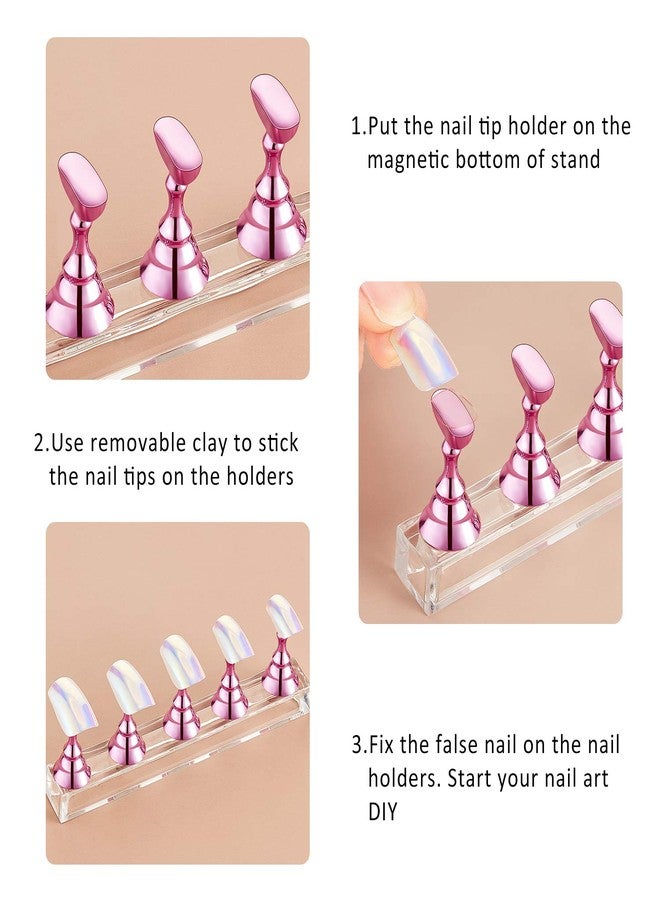 1.Put the nail tip holder on the magnetic bottom of stand

2.Use removable clay to stick the nail tips on the holders

3.Fix the false nail on the nail holders. Start your nail art DIY