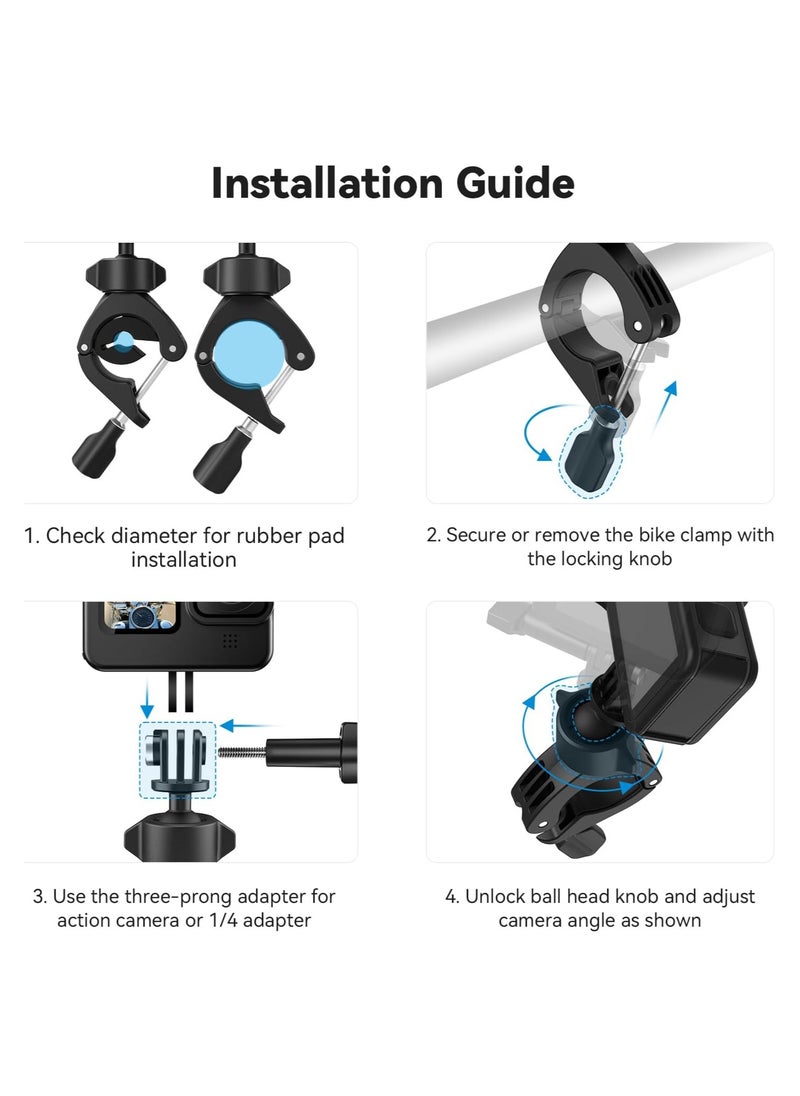 Installation Guide

1. Check diameter for rubber pad installation

2. Secure or remove the bike clamp with the locking knob

3. Use the three-prong adapter for action camera or 1/4 adapter

4. Unlock ball head knob and adjust camera angle as shown