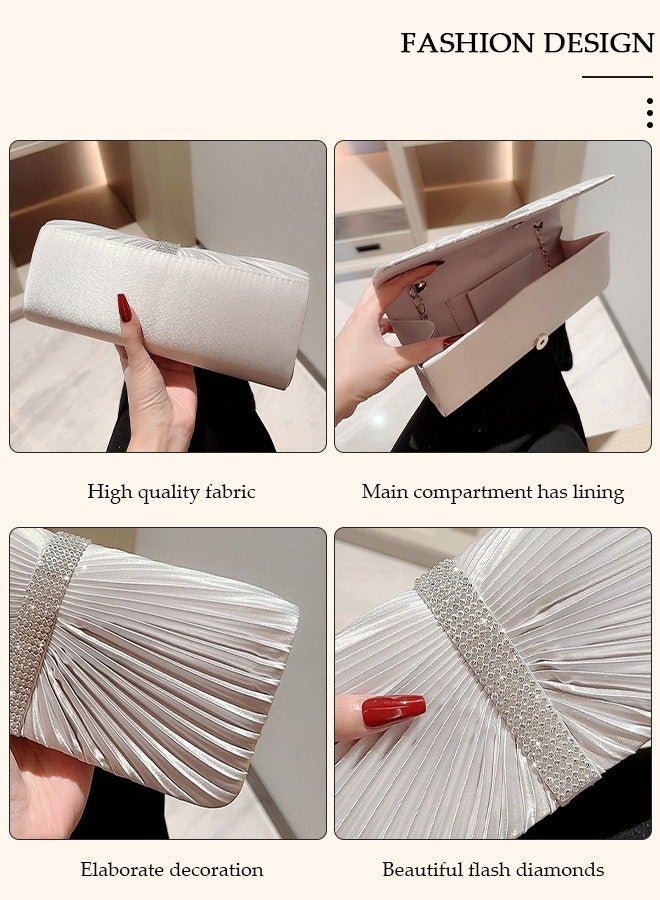 FASHION DESIGN

High quality fabric

Main compartment has lining

Elaborate decoration

Beautiful flash diamonds