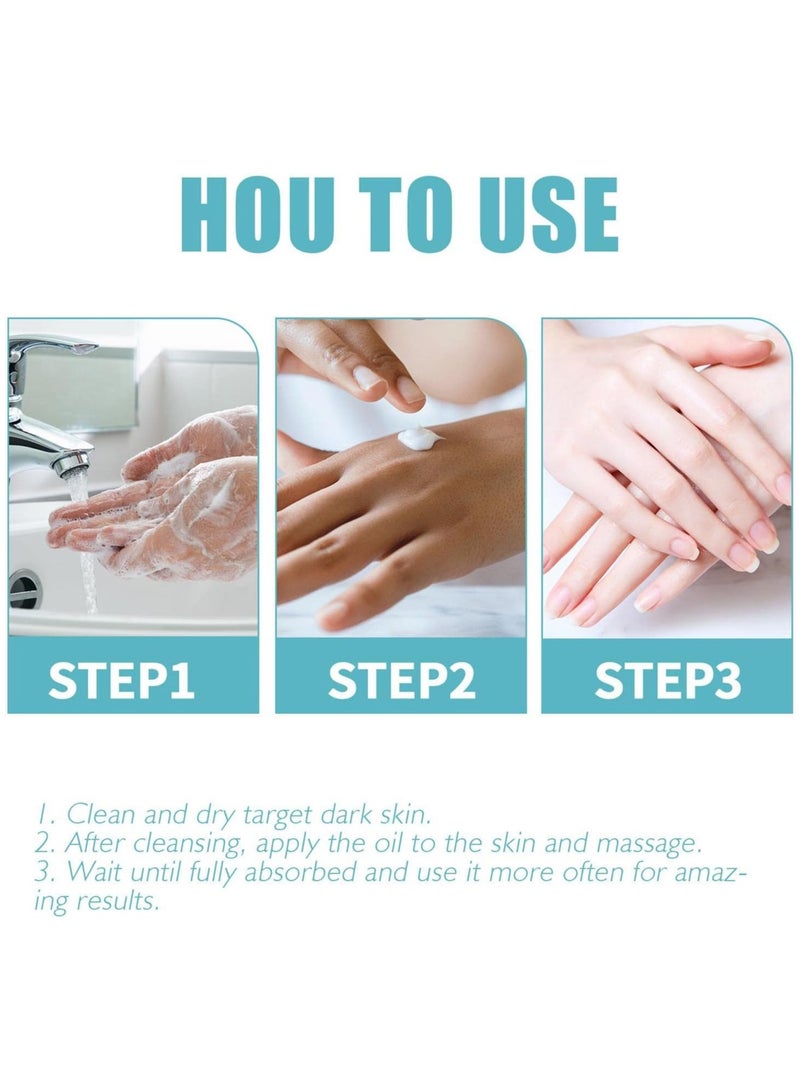 HOU TO USE

STEP1

STEP2

STEP3

1. Clean and dry target dark skin.
2. After cleansing, apply the oil to the skin and massage.
3. Wait until fully absorbed and use it more often for amazing results.