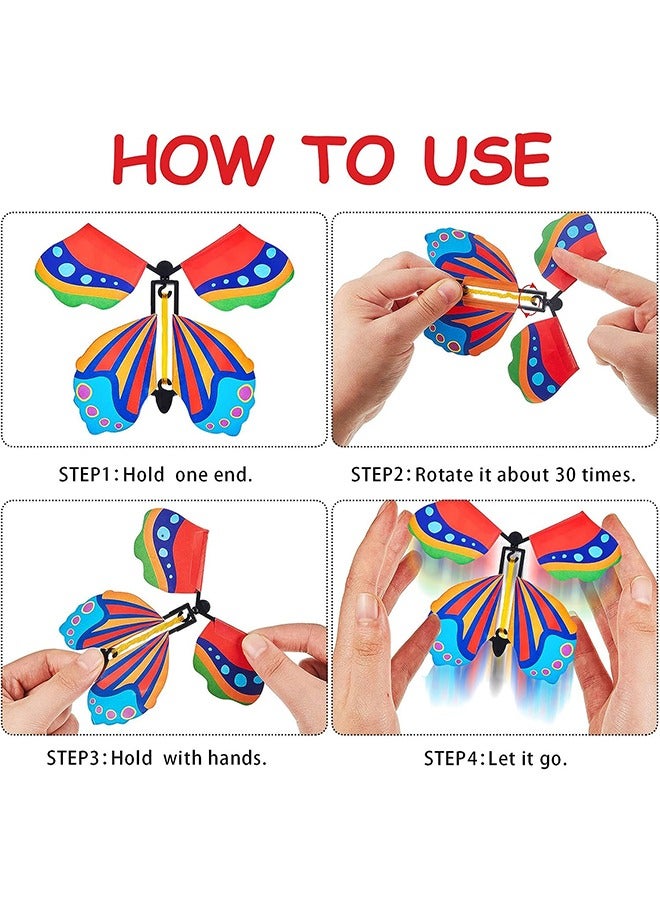 HOW TO USE

STEP1: Hold one end.

STEP2: Rotate it about 30 times.

STEP3: Hold with hands.

STEP4: Let it go.