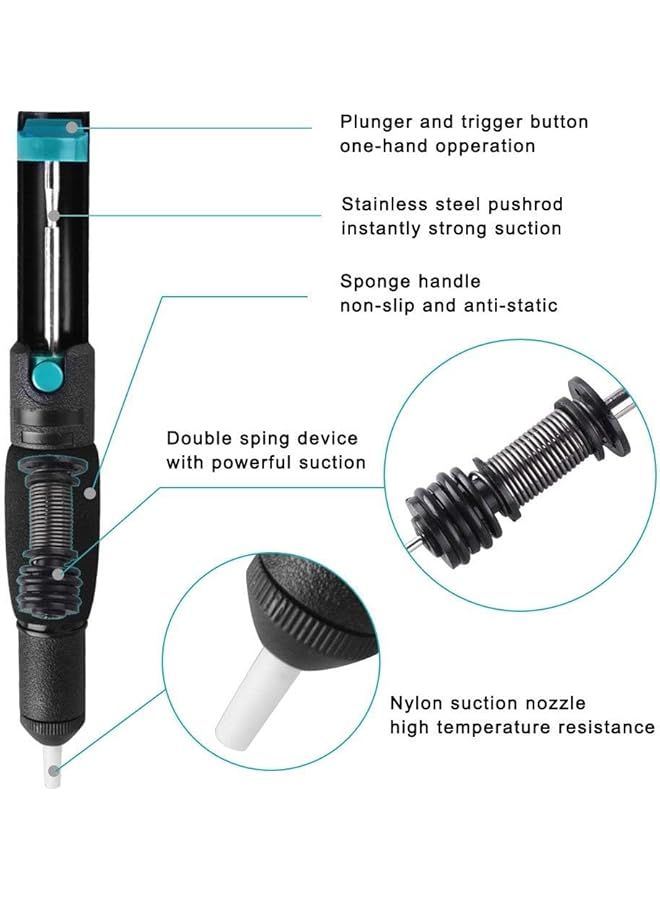 Plunger and trigger button
one-hand opperation

Stainless steel pushrod
instantly strong suction

Sponge handle
non-slip and anti-static

Double sping device
with powerful suction

Nylon suction nozzle
high temperature resistance