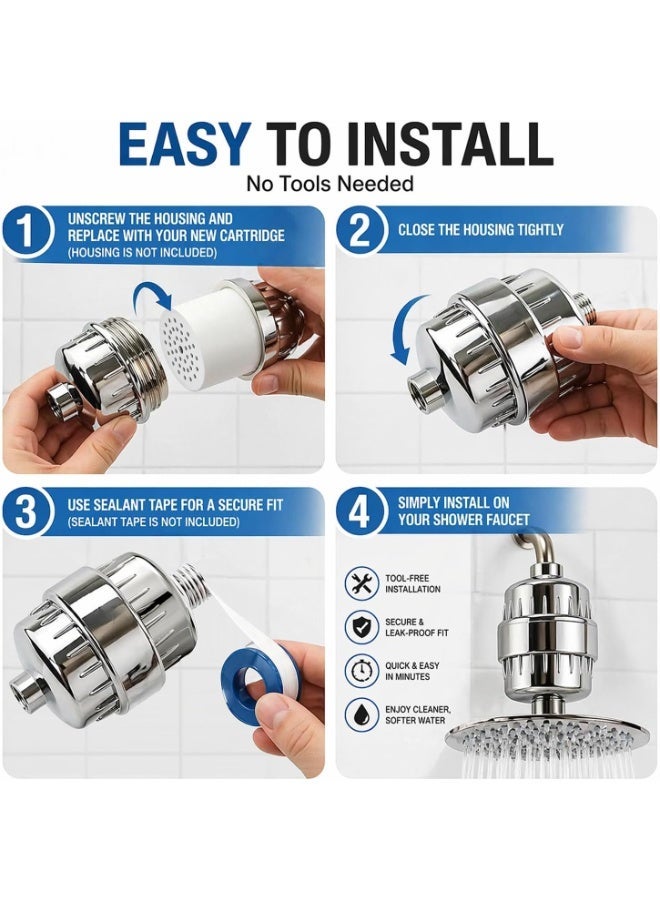 EASY TO INSTALL
No Tools Needed

1 UNSCREW THE HOUSING AND REPLACE WITH YOUR NEW CARTRIDGE (HOUSING IS NOT INCLUDED)

2 CLOSE THE HOUSING TIGHTLY

3 USE SEALANT TAPE FOR A SECURE FIT (SEALANT TAPE IS NOT INCLUDED)

4 SIMPLY INSTALL ON YOUR SHOWER FAUCET

TOOL-FREE INSTALLATION

SECURE & LEAK-PROOF FIT

QUICK & EASY IN MINUTES

ENJOY CLEANER, SOFTER WATER