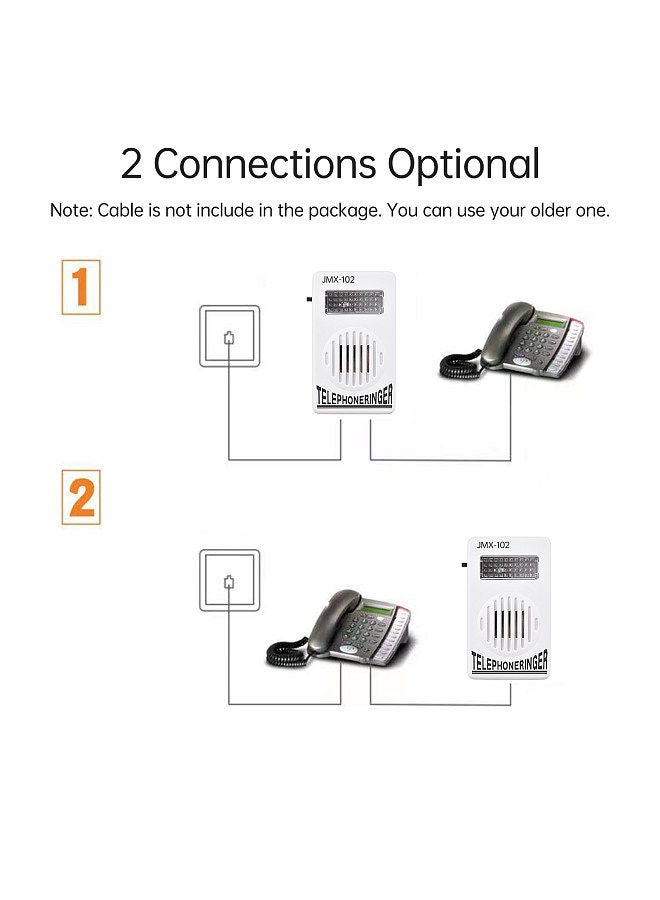 2 Connections Optional

Note: Cable is not include in the package. You can use your older one.

1

JMX-102

TELEPHONERINGER

2

JMX-102

TELEPHONERINGER