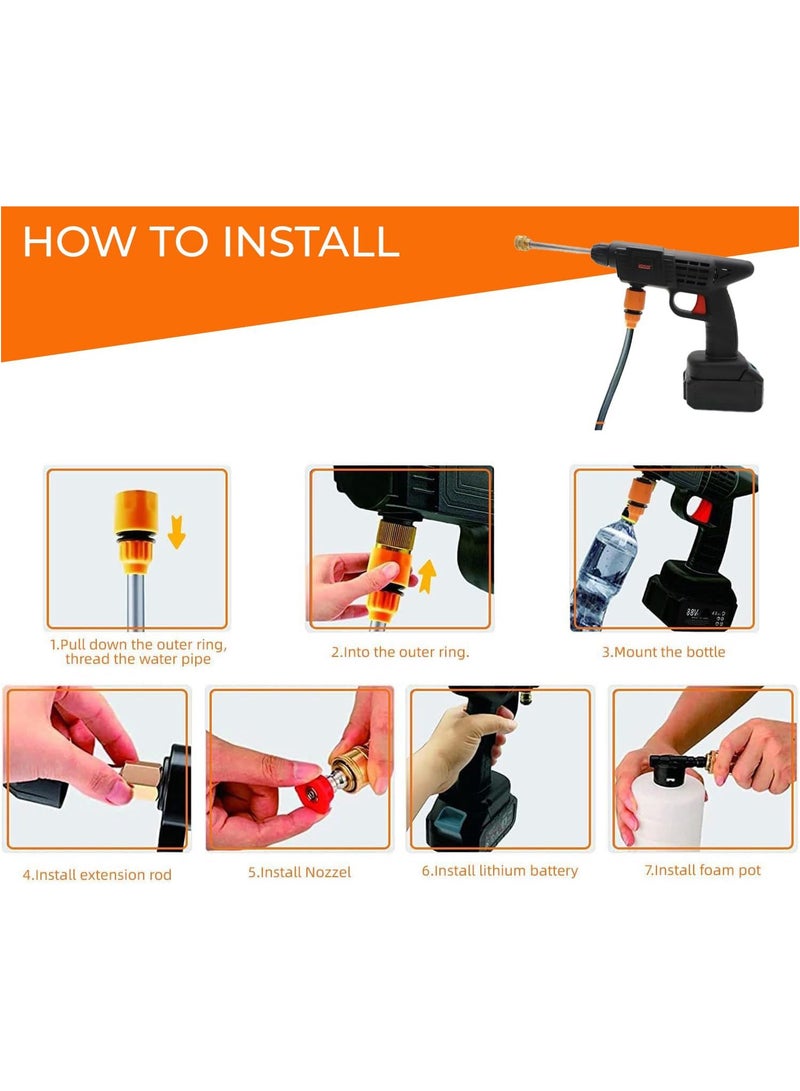 HOW TO INSTALL

1.Pull down the outer ring, thread the water pipe

2.Into the outer ring.

3.Mount the bottle

4.Install extension rod

5.Install Nozzel

6.Install lithium battery

7.Install foam pot