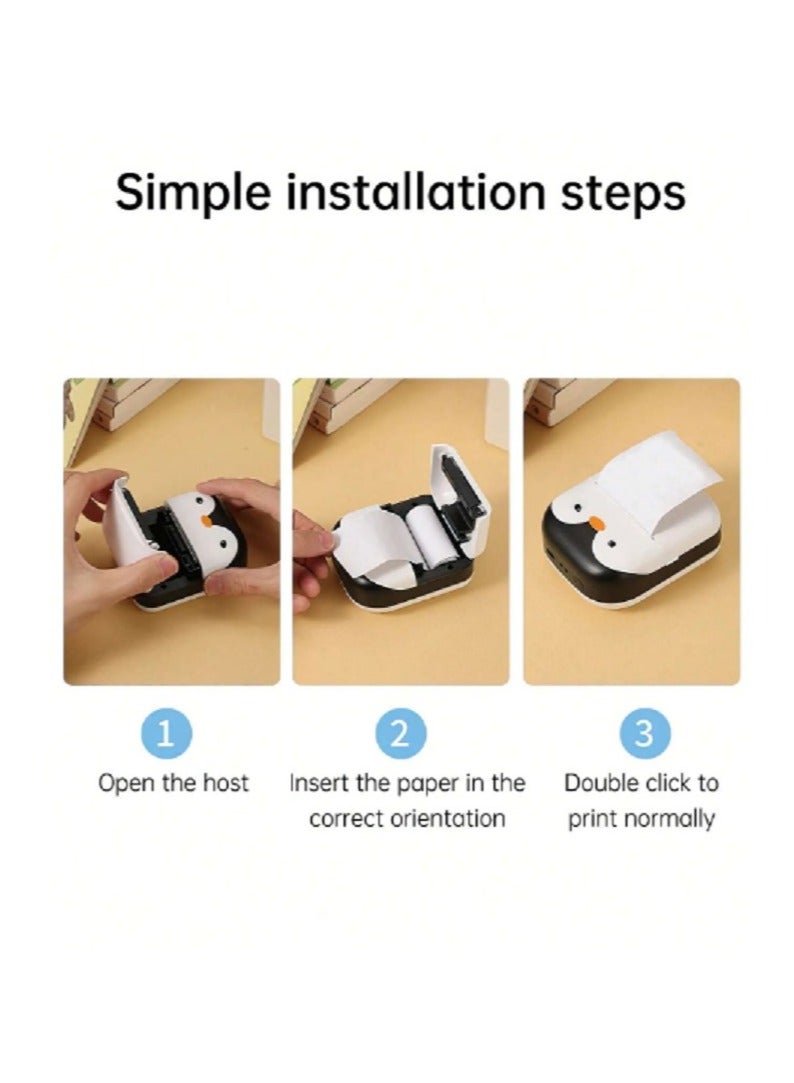 Simple installation steps

1
Open the host

2
Insert the paper in the correct orientation

3
Double click to print normally