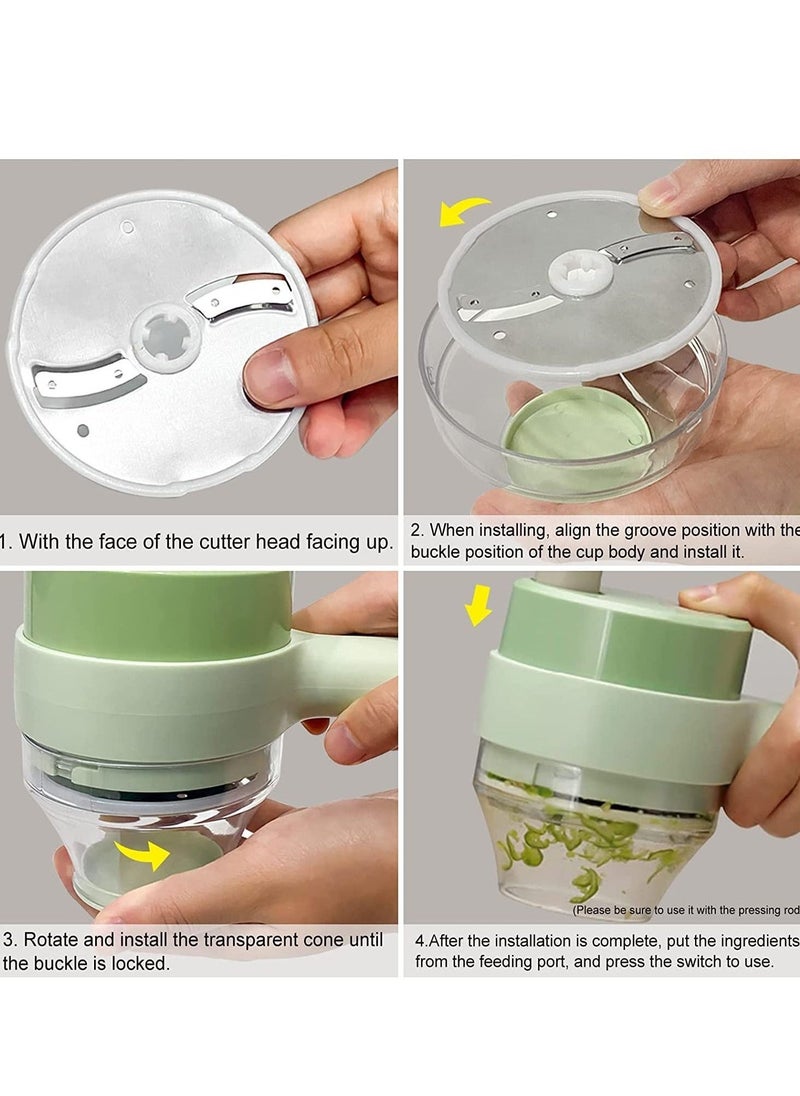 1. With the face of the cutter head facing up.

2. When installing, align the groove position with the buckle position of the cup body and install it.

3. Rotate and install the transparent cone until the buckle is locked.

(Please be sure to use it with the pressing rod

4.After the installation is complete, put the ingredients from the feeding port, and press the switch to use.