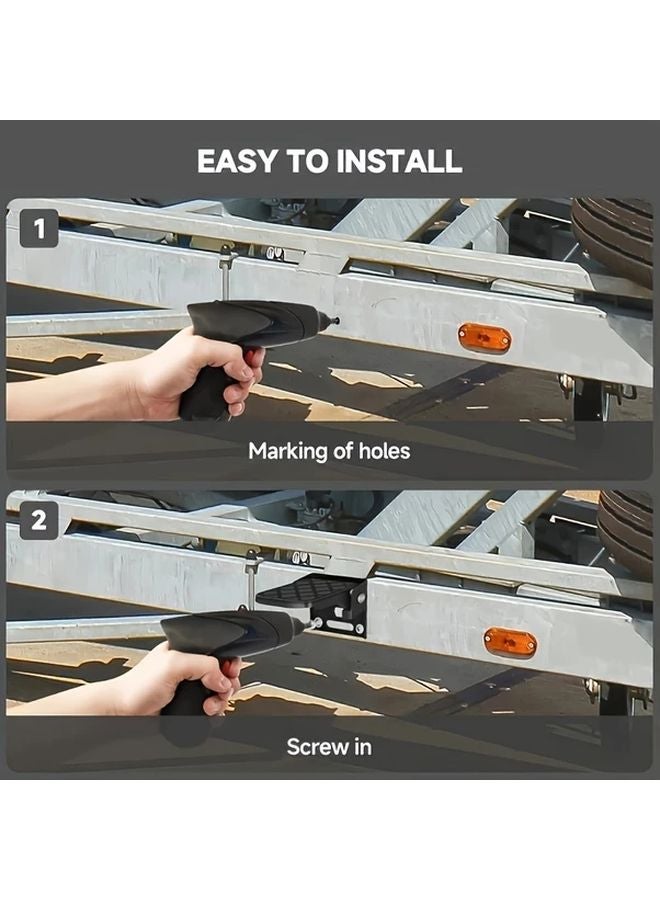 EASY TO INSTALL

1

Marking of holes

2

Screw in