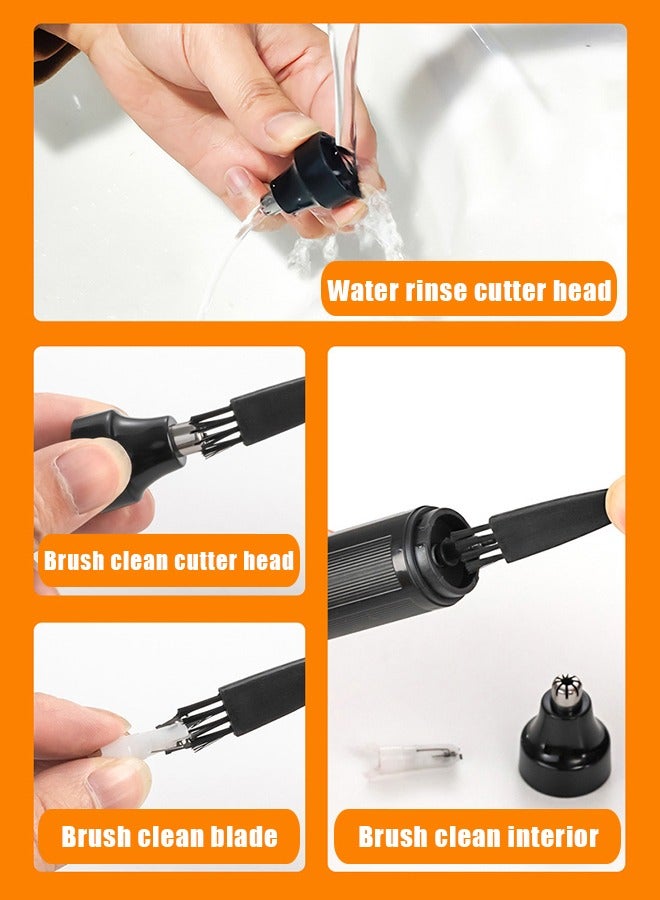 Water rinse cutter head

Brush clean cutter head

Brush clean blade

Brush clean interior