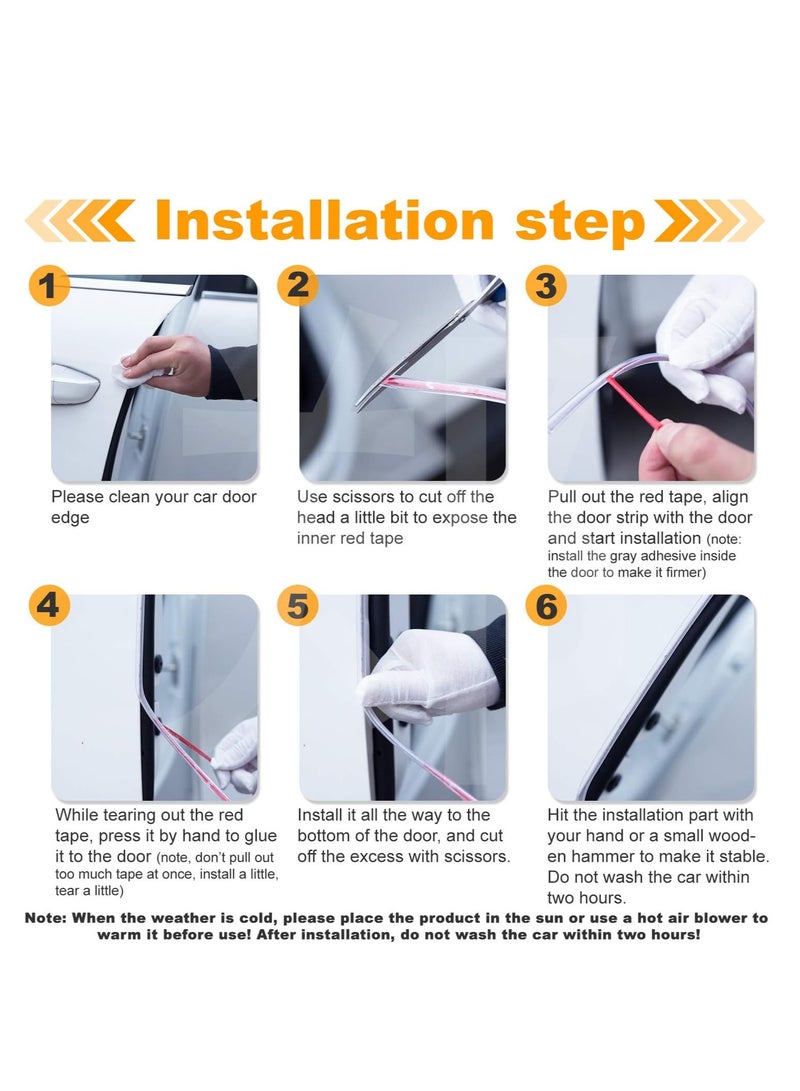 Installation step

1
Please clean your car door edge

2
Use scissors to cut off the head a little bit to expose the inner red tape

3
Pull out the red tape, align the door strip with the door and start installation (note: install the gray adhesive inside the door to make it firmer)

4
While tearing out the red tape, press it by hand to glue it to the door (note, don't pull out too much tape at once, install a little, tear a little)

5
Install it all the way to the bottom of the door, and cut off the excess with scissors.

6
Hit the installation part with your hand or a small wooden hammer to make it stable. Do not wash the car within two hours.

Note: When the weather is cold, please place the product in the sun or use a hot air blower to warm it before use! After installation, do not wash the car within two hours!