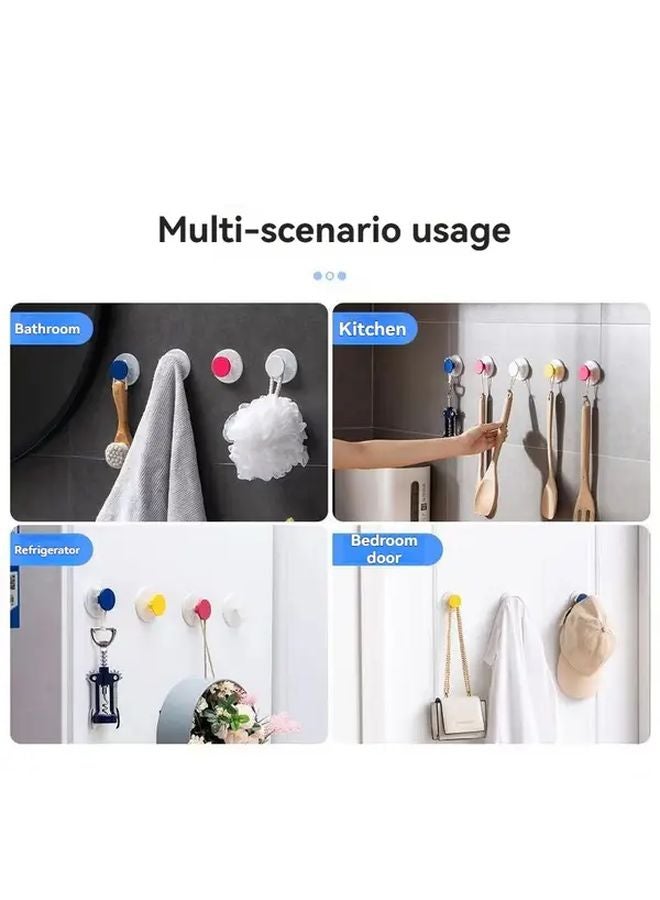 Multi-scenario usage

Bathroom

Kitchen

Refrigerator

Bedroom door