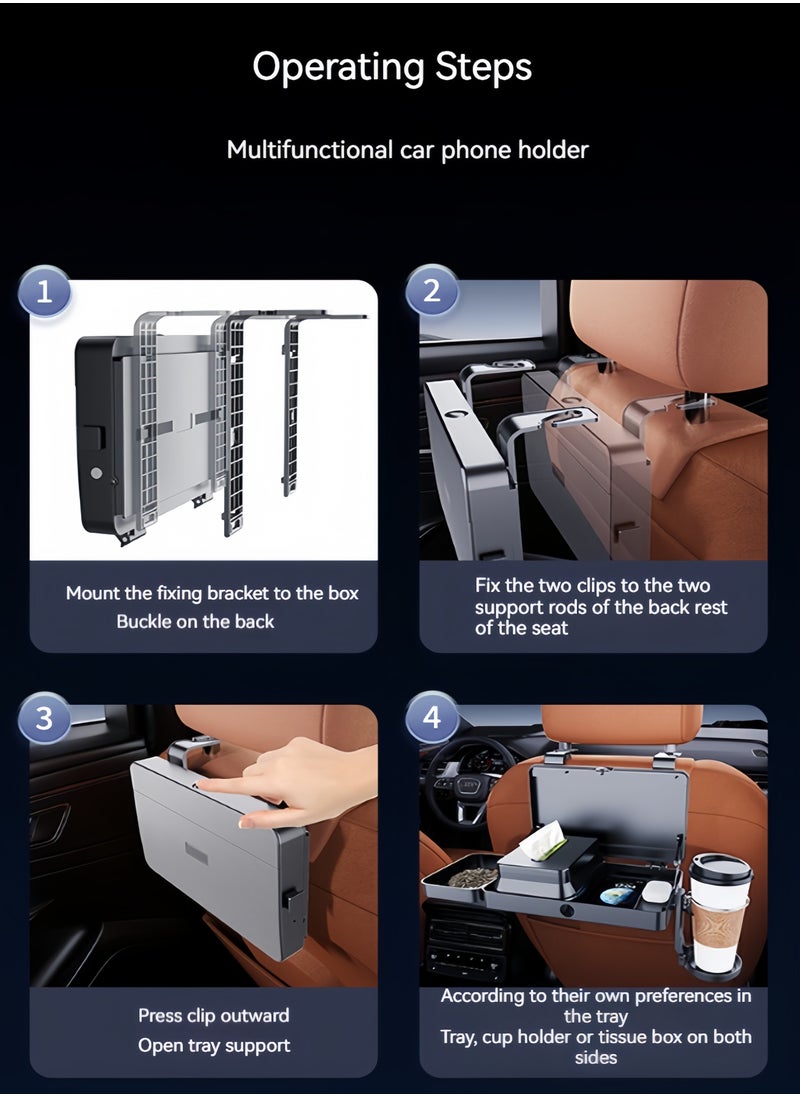 Operating Steps

Multifunctional car phone holder

1

Mount the fixing bracket to the box
Buckle on the back

2

Fix the two clips to the two support rods of the back rest of the seat

3

Press clip outward
Open tray support

4

According to their own preferences in the tray
Tray, cup holder or tissue box on both sides