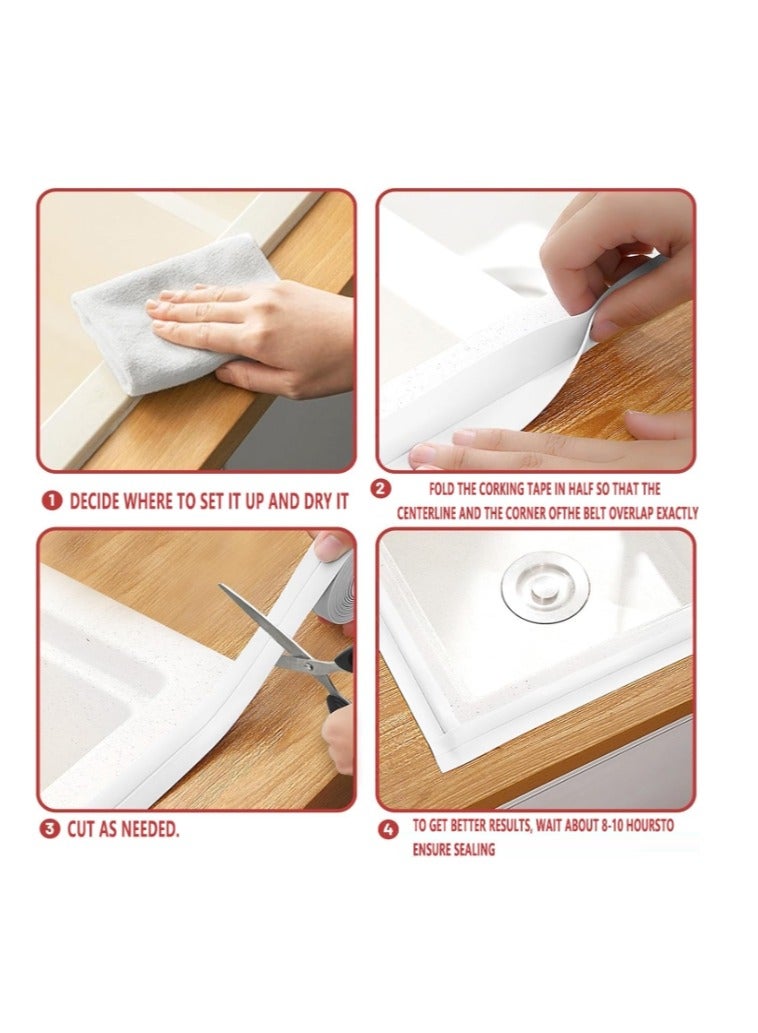 1 DECIDE WHERE TO SET IT UP AND DRY IT

2 FOLD THE CORKING TAPE IN HALF SO THAT THE CENTERLINE AND THE CORNER OFTHE BELT OVERLAP EXACTLY

3 CUT AS NEEDED.

4 TO GET BETTER RESULTS, WAIT ABOUT 8-10 HOURSTO ENSURE SEALING