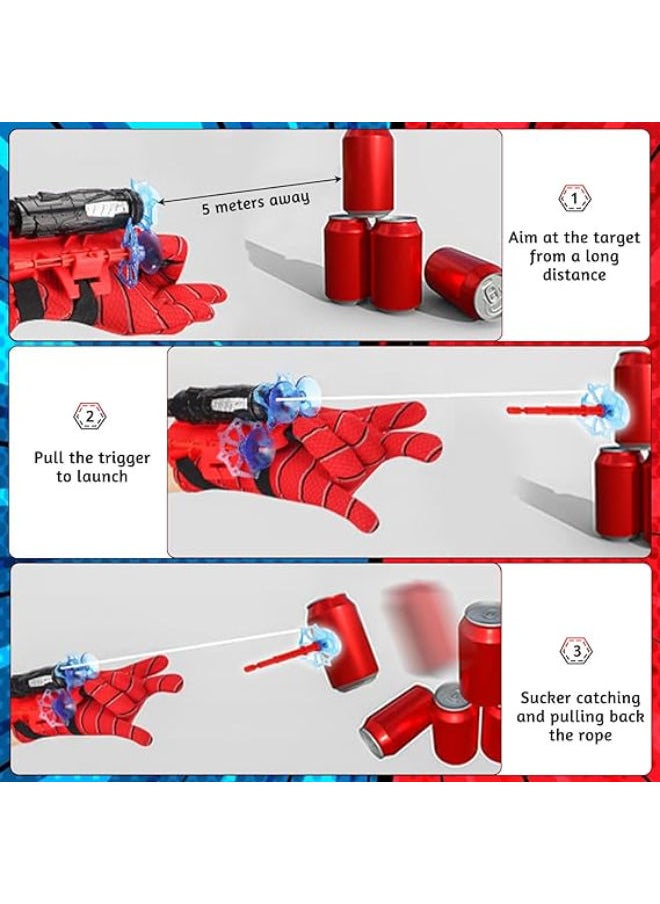 5 meters away

1

Aim at the target from a long distance

2

Pull the trigger to launch

3

Sucker catching and pulling back the rope