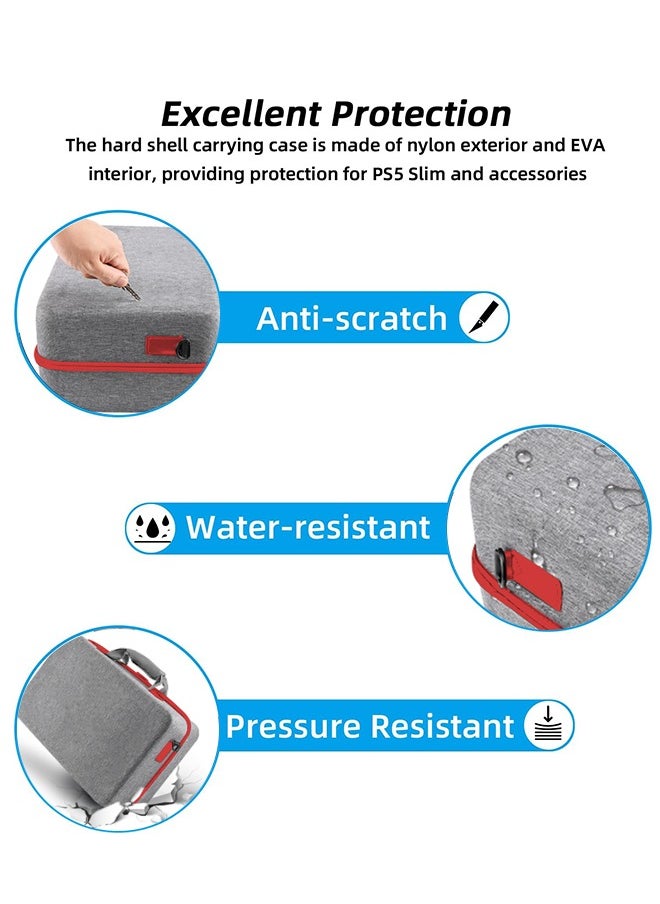 Excellent Protection

The hard shell carrying case is made of nylon exterior and EVA interior, providing protection for PS5 Slim and accessories

Anti-scratch

Water-resistant

Pressure Resistant