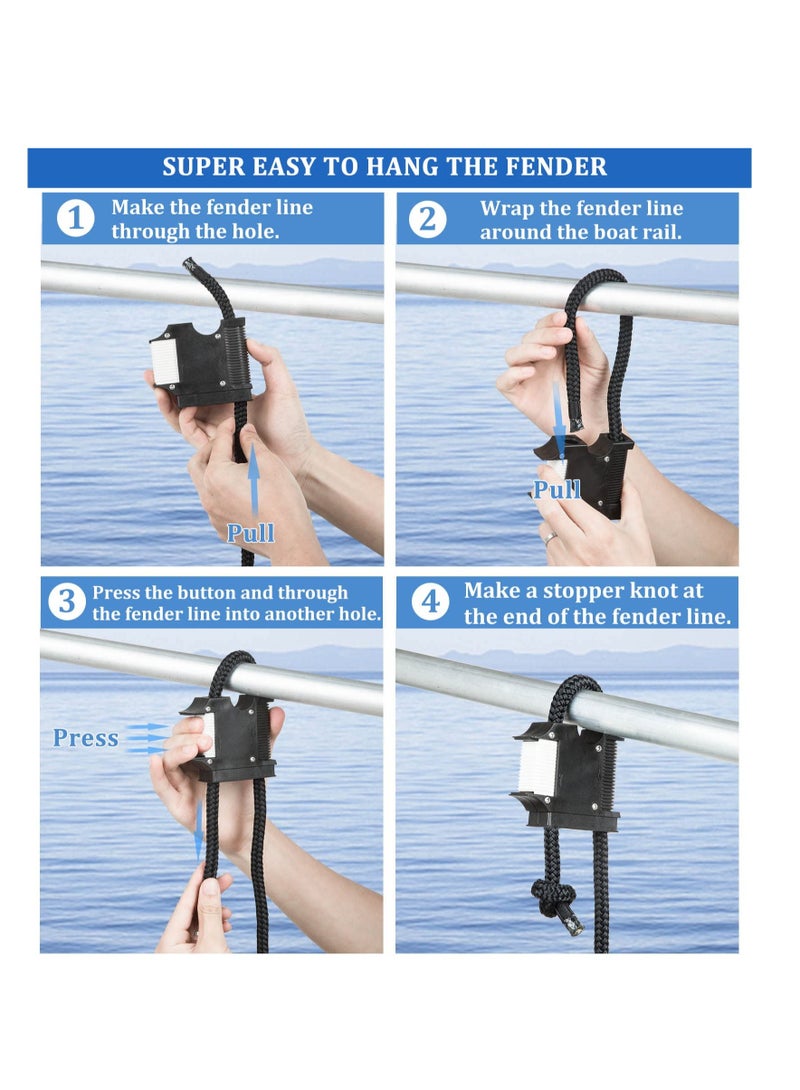 SUPER EASY TO HANG THE FENDER

1 Make the fender line through the hole.

Pull

2 Wrap the fender line around the boat rail.

Pull

3 Press the button and through the fender line into another hole.

Press

4 Make a stopper knot at the end of the fender line.