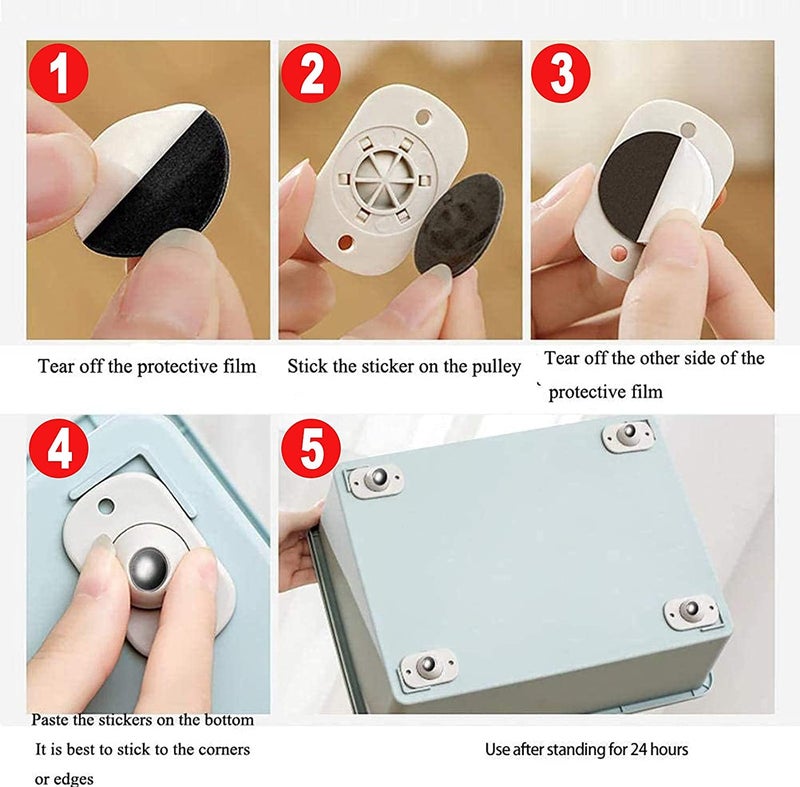 1

Tear off the protective film

2

Stick the sticker on the pulley

3

Tear off the other side of the ` protective film

4

Paste the stickers on the bottom It is best to stick to the corners or edges

5

Use after standing for 24 hours