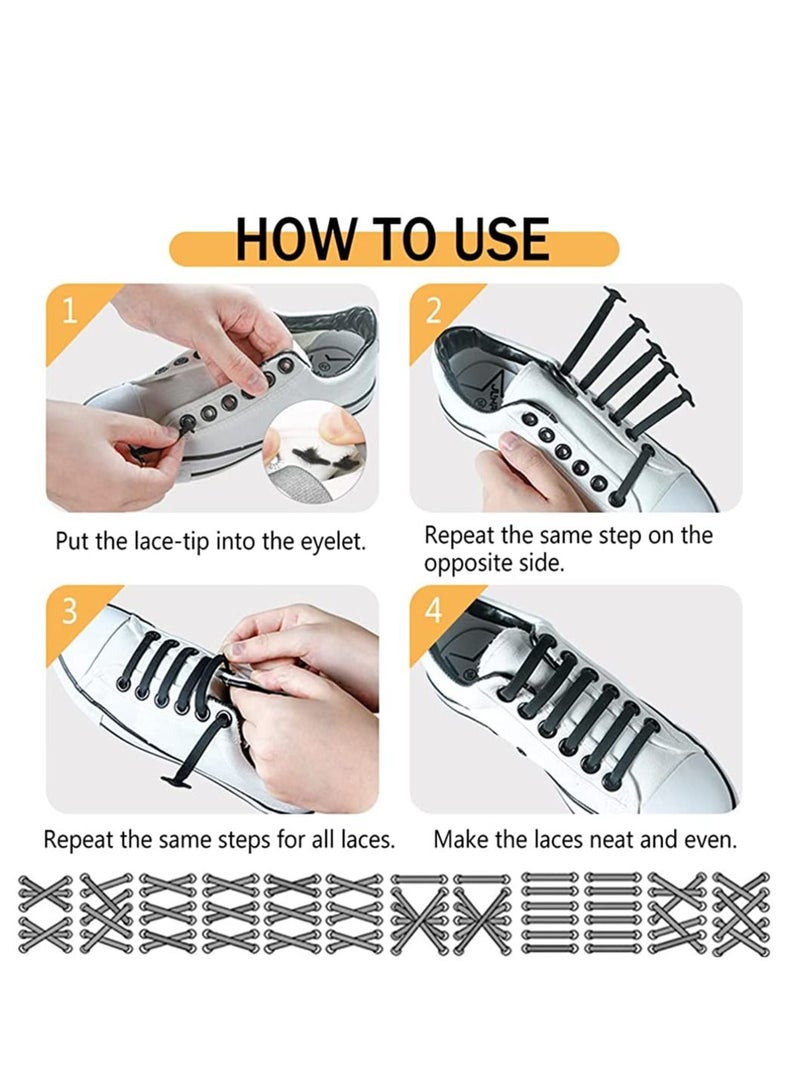 HOW TO USE

1

Put the lace-tip into the eyelet.

2

Repeat the same step on the opposite side.

3

Repeat the same steps for all laces.

4

Make the laces neat and even.