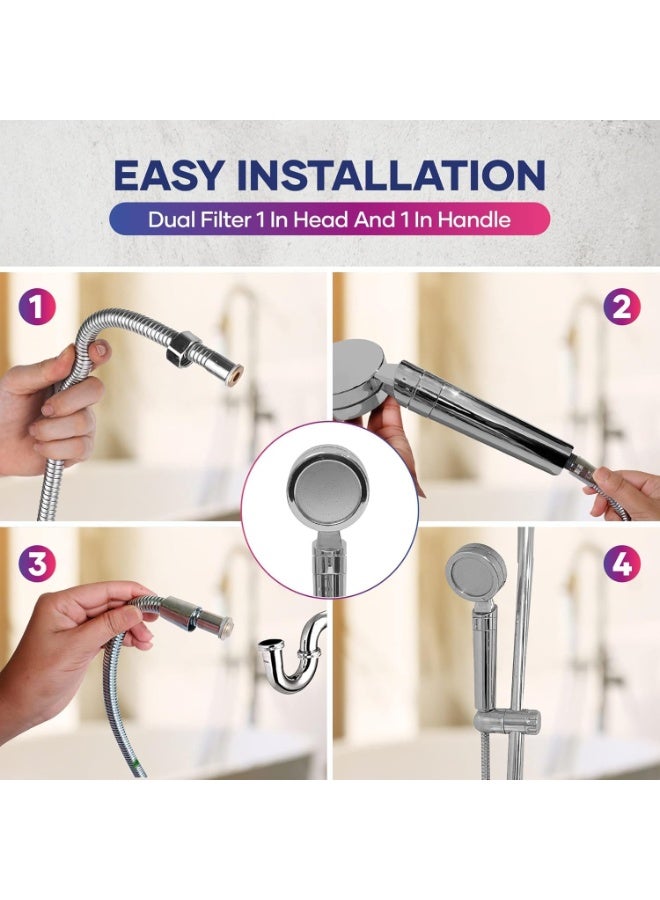 EASY INSTALLATION
Dual Filter 1 In Head And 1 In Handle

1

2

3

4