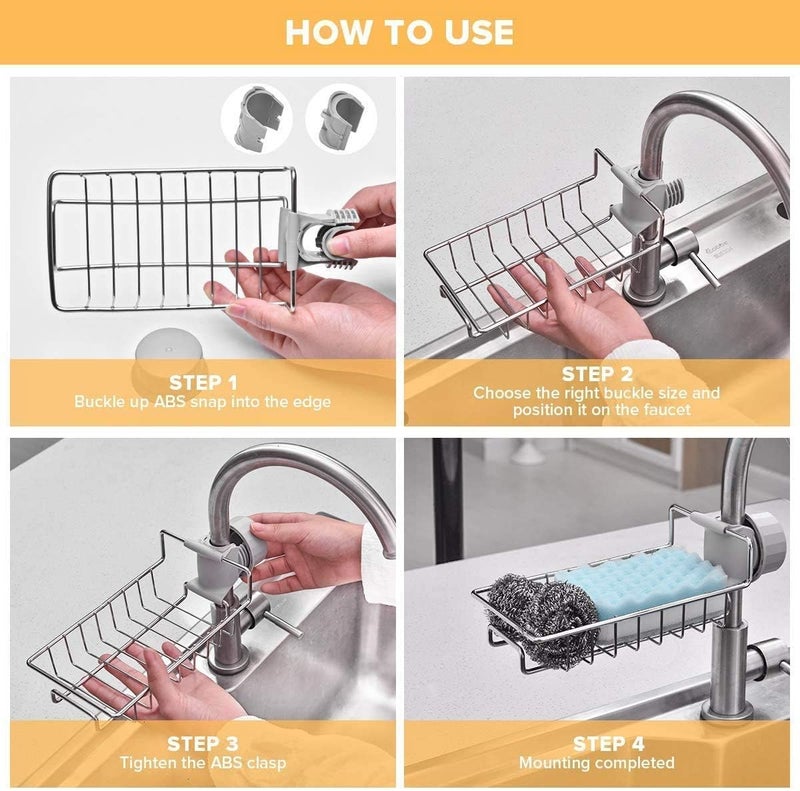 HOW TO USE

STEP 1
Buckle up ABS snap into the edge

STEP 2
Choose the right buckle size and position it on the faucet

STEP 3
Tighten the ABS clasp

STEP 4
Mounting completed