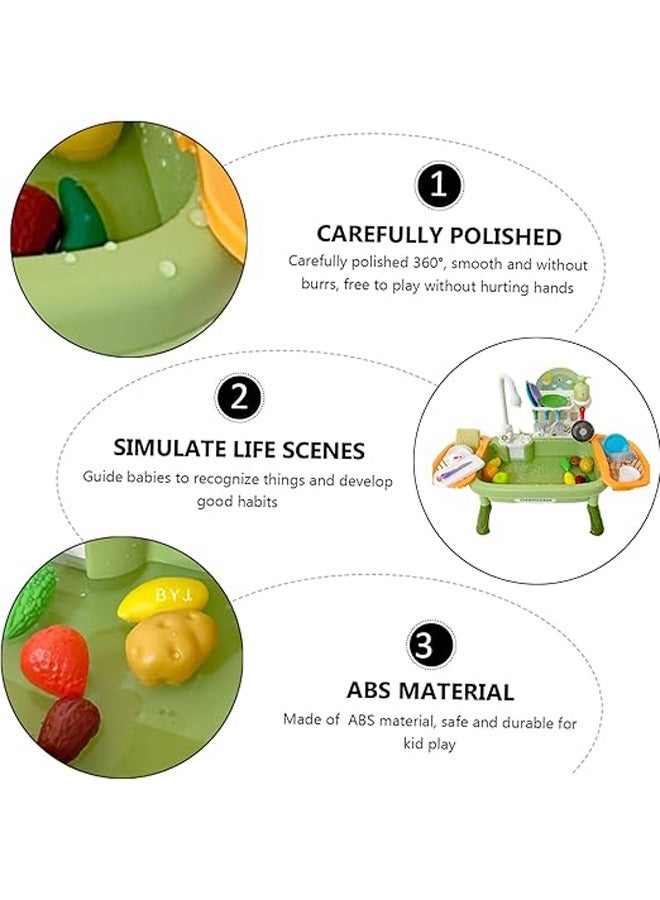 1

CAREFULLY POLISHED

Carefully polished 360°, smooth and without burrs, free to play without hurting hands

2

SIMULATE LIFE SCENES

Guide babies to recognize things and develop good habits

BYJ

3

ABS MATERIAL

Made of ABS material, safe and durable for kid play