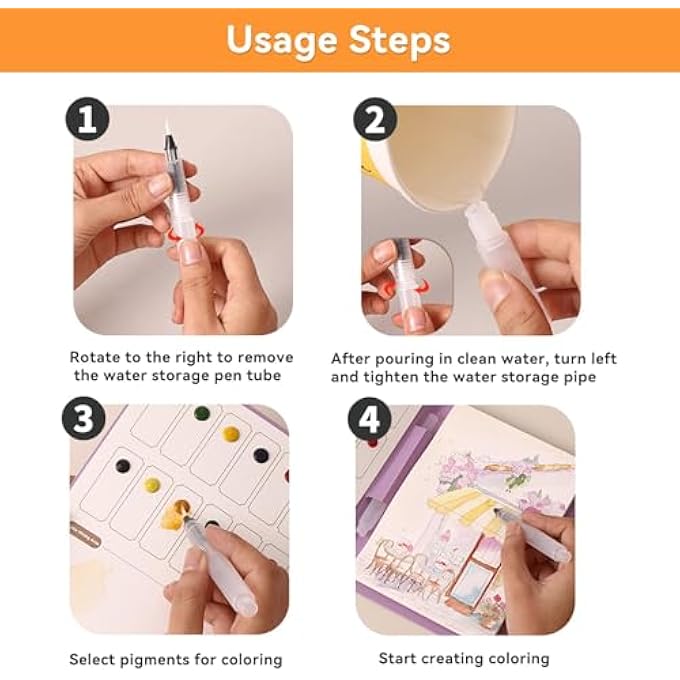 Usage Steps

1

Rotate to the right to remove the water storage pen tube

2

After pouring in clean water, turn left and tighten the water storage pipe

3

Select pigments for coloring

4

Start creating coloring