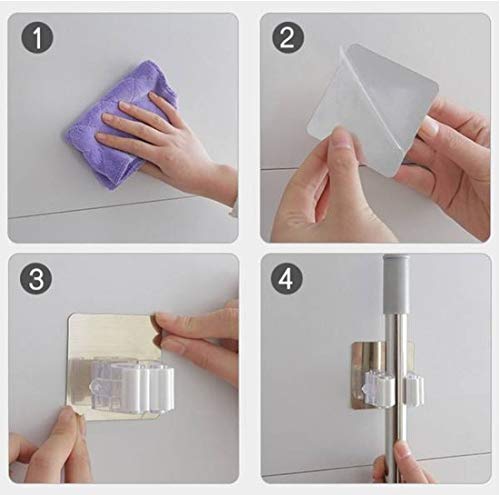 1

2

3

4