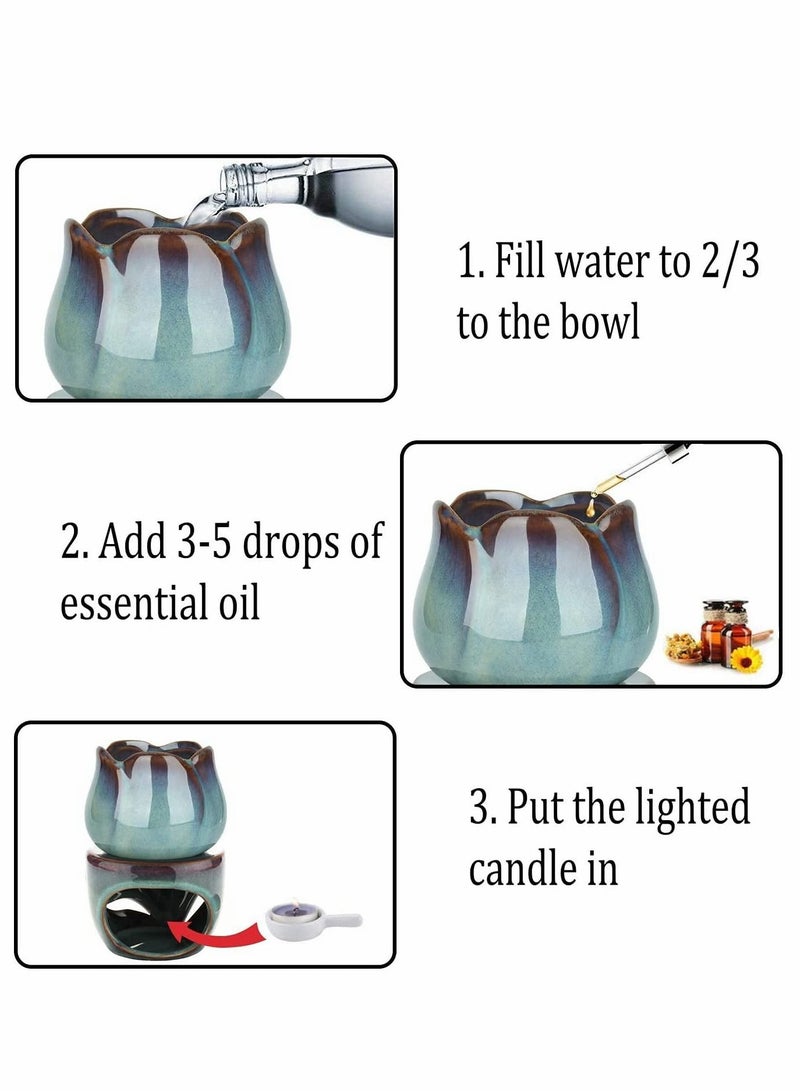 1. Fill water to 2/3 to the bowl

2. Add 3-5 drops of essential oil

3. Put the lighted candle in