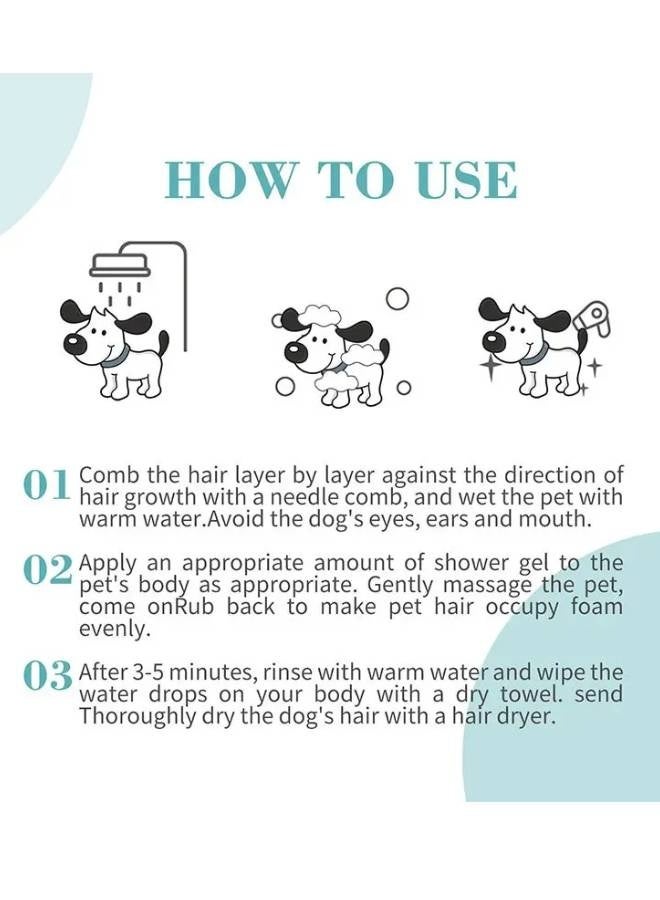 HOW TO USE

01 Comb the hair layer by layer against the direction of hair growth with a needle comb, and wet the pet with warm water.Avoid the dog's eyes, ears and mouth.

02 Apply an appropriate amount of shower gel to the pet's body as appropriate. Gently massage the pet, come onRub back to make pet hair occupy foam evenly.

03 After 3-5 minutes, rinse with warm water and wipe the water drops on your body with a dry towel. send Thoroughly dry the dog's hair with a hair dryer.