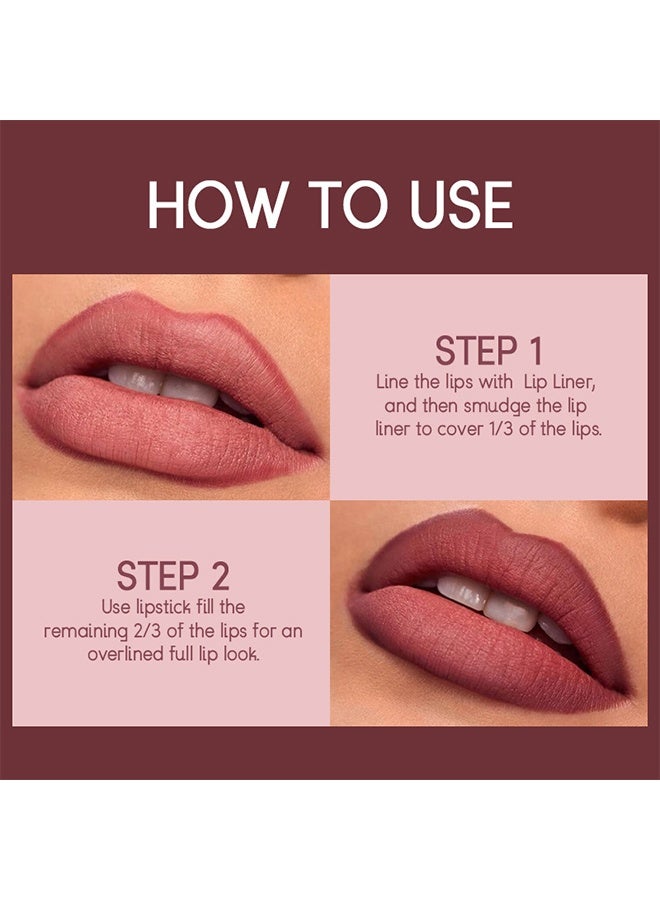 HOW TO USE

STEP 1
Line the lips with Lip Liner, and then smudge the lip liner to cover 1/3 of the lips.

STEP 2
Use lipstick fill the remaining 2/3 of the lips for an overlined full lip look.