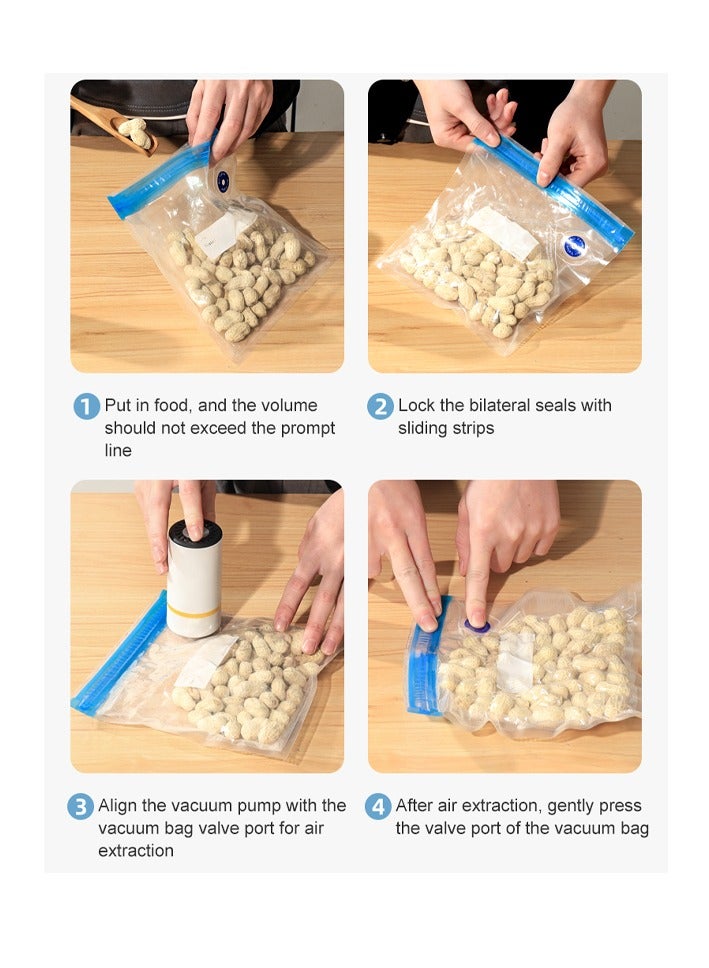 1 Put in food, and the volume should not exceed the prompt line

2 Lock the bilateral seals with sliding strips

3 Align the vacuum pump with the vacuum bag valve port for air extraction

4 After air extraction, gently press the valve port of the vacuum bag