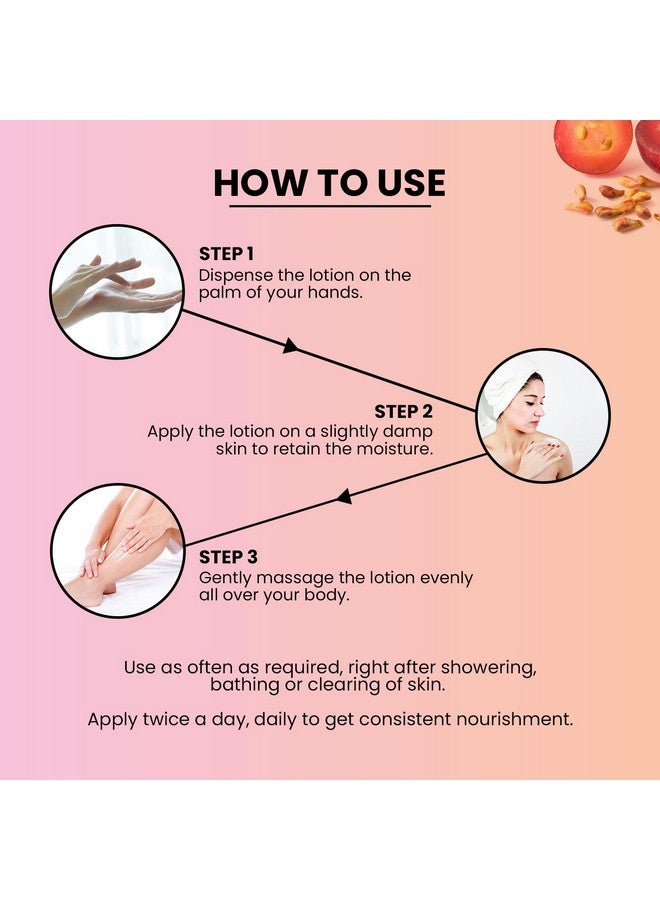 HOW TO USE

STEP 1
Dispense the lotion on the palm of your hands.

STEP 2
Apply the lotion on a slightly damp skin to retain the moisture.

STEP 3
Gently massage the lotion evenly all over your body.

Use as often as required, right after showering, bathing or clearing of skin.

Apply twice a day, daily to get consistent nourishment.