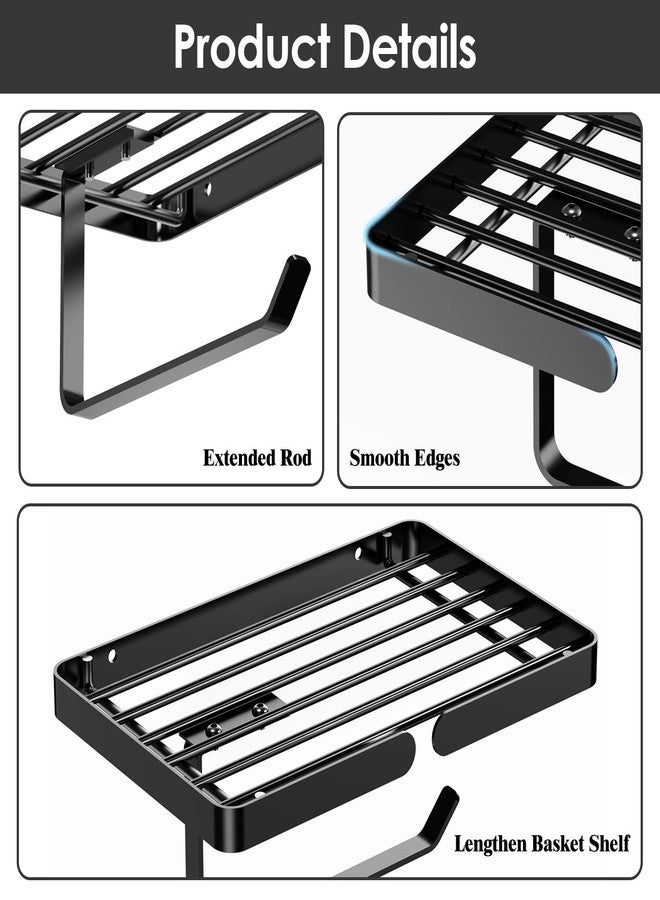 Product Details

Extended Rod

Smooth Edges

Lengthen Basket Shelf