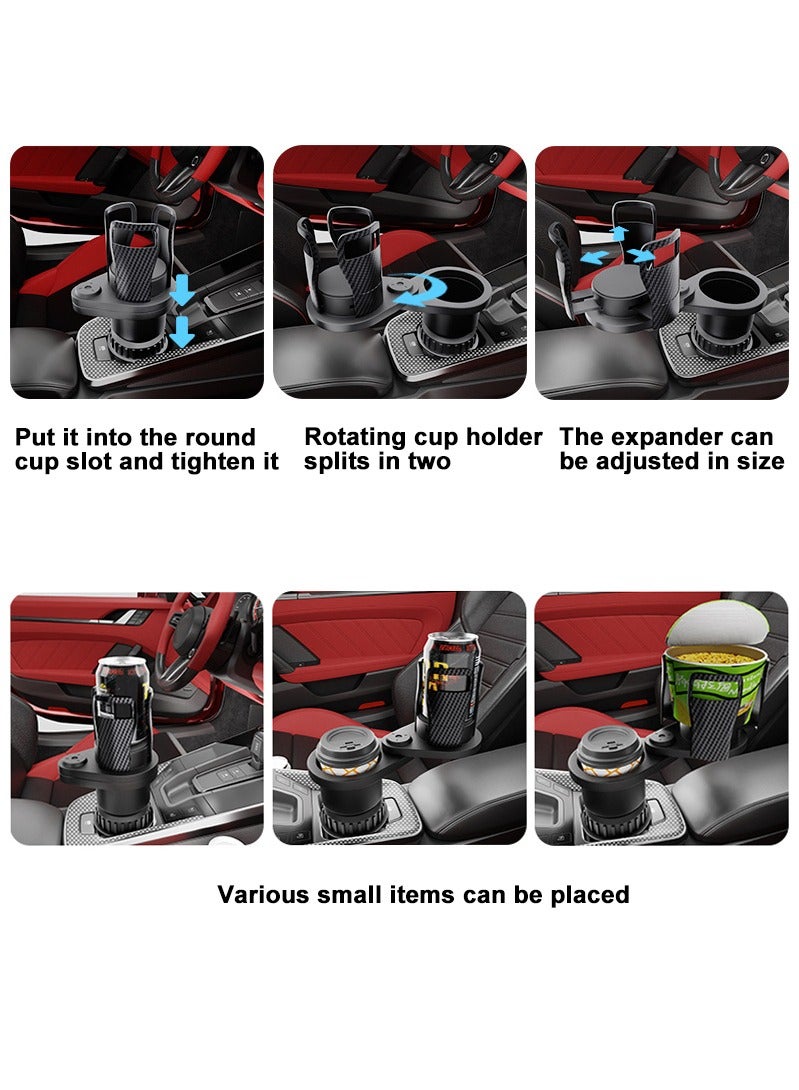 Put it into the round cup slot and tighten it

Rotating cup holder splits in two

The expander can be adjusted in size

Various small items can be placed