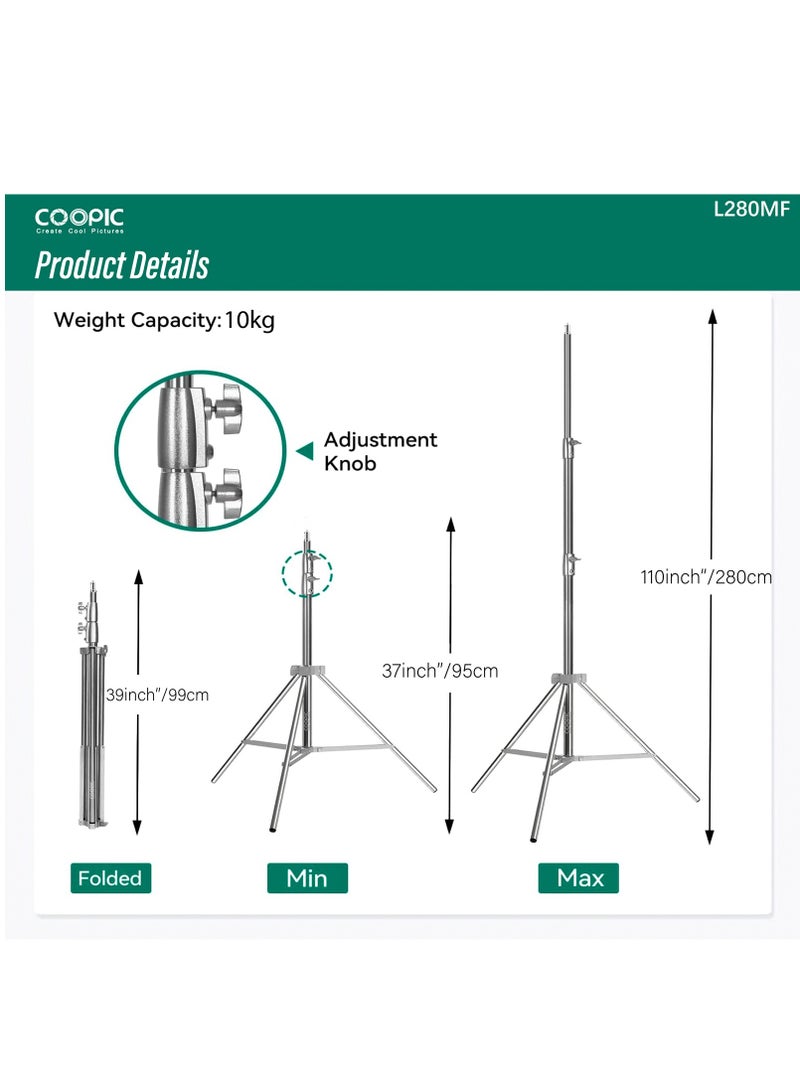 COOPIC
Create Cool Pictures

L280MF

Product Details

Weight Capacity:10kg

Adjustment Knob

39inch"/99cm

37inch"/95cm

110inch"/280cm

Folded

Min

Max