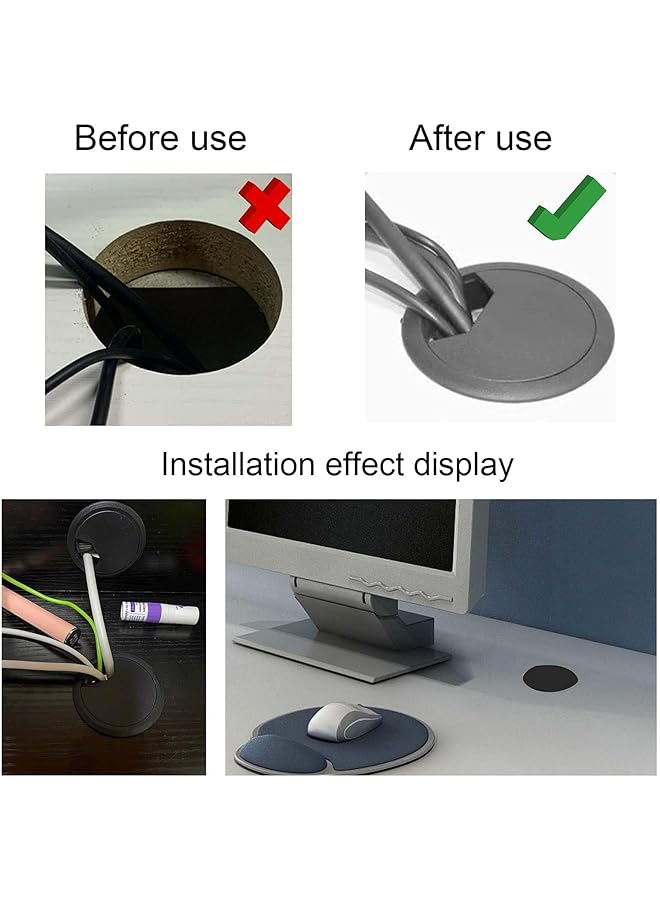 Before use

After use

Installation effect display