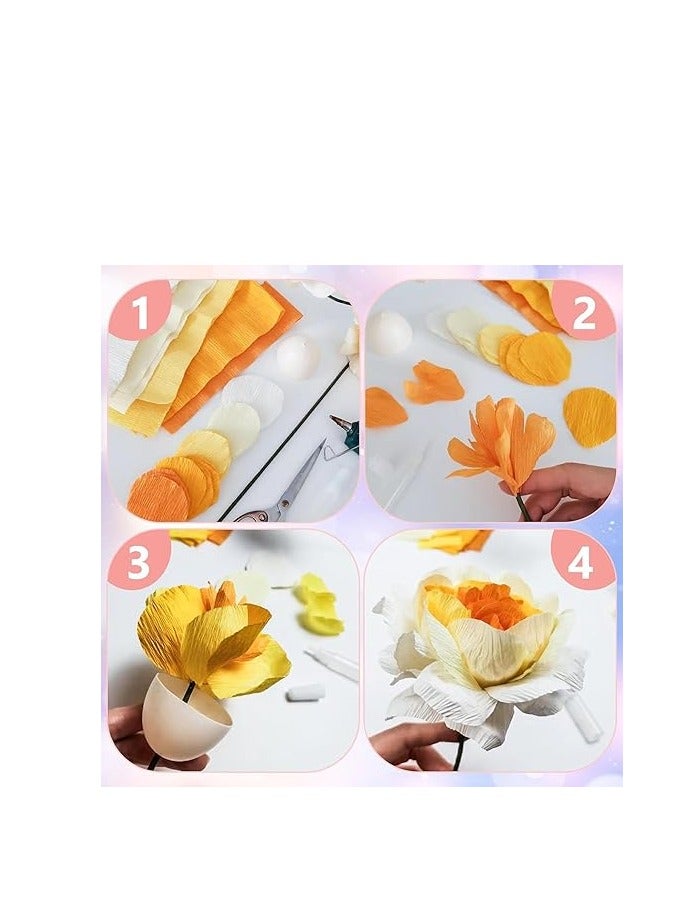 1
2
3
4