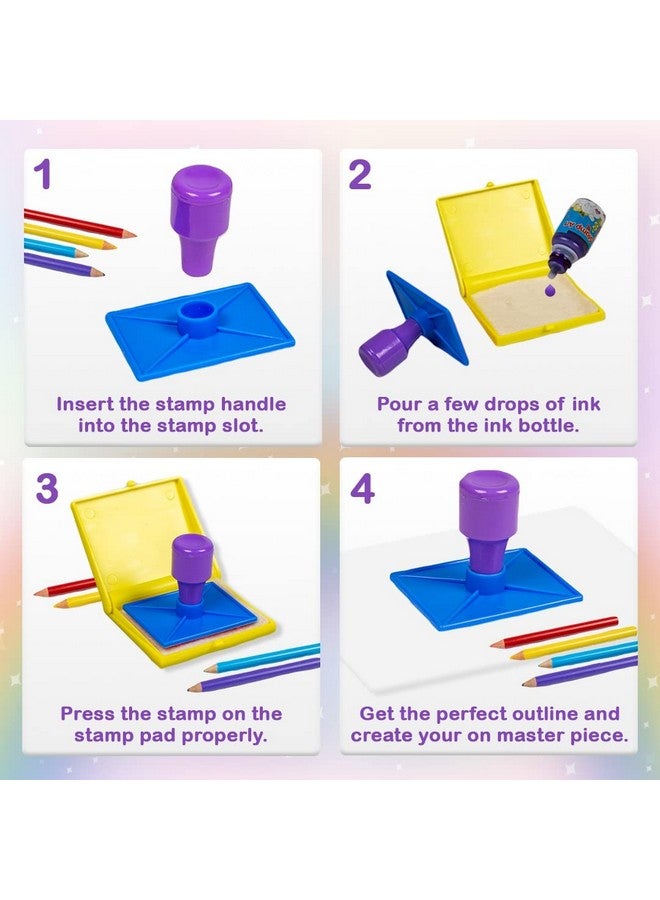 1

Insert the stamp handle into the stamp slot.

2

Pour a few drops of ink from the ink bottle.

3

Press the stamp on the stamp pad properly.

4

Get the perfect outline and create your on master piece.