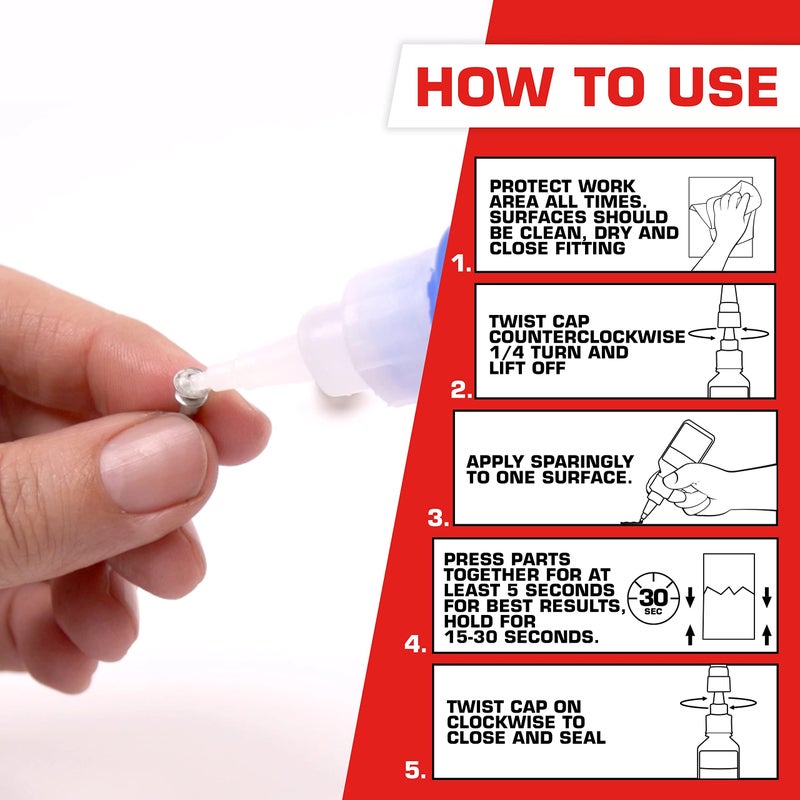 HOW TO USE

1. PROTECT WORK AREA ALL TIMES. SURFACES SHOULD BE CLEAN, DRY AND CLOSE FITTING

2. TWIST CAP COUNTERCLOCKWISE 1/4 TURN AND LIFT OFF

3. APPLY SPARINGLY TO ONE SURFACE.

4. PRESS PARTS TOGETHER FOR AT LEAST 5 SECONDS FOR BEST RESULTS, HOLD FOR 15-30 SECONDS.

30 SEC

5. TWIST CAP ON CLOCKWISE TO CLOSE AND SEAL