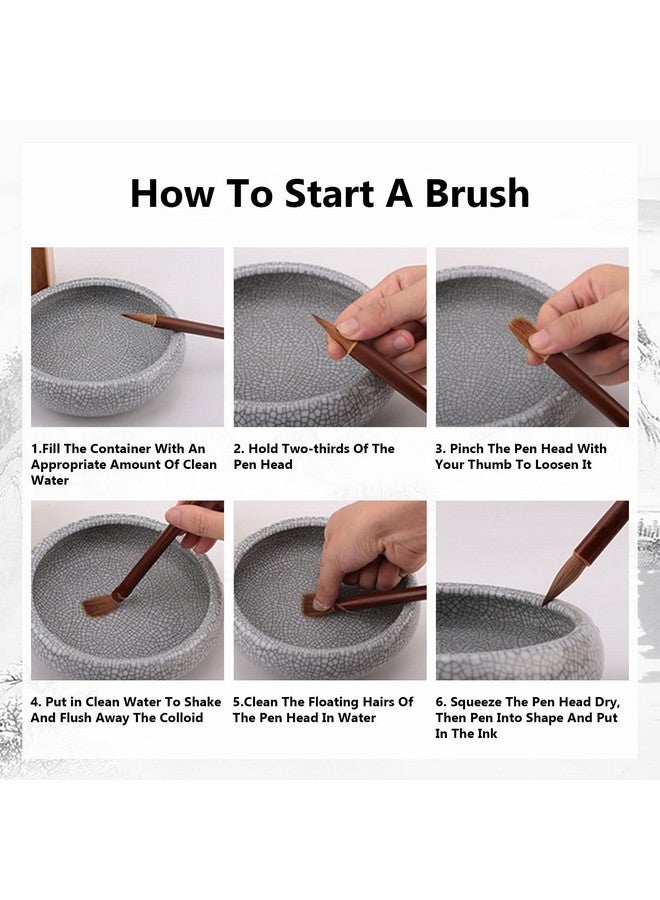 How To Start A Brush

1.Fill The Container With An Appropriate Amount Of Clean Water

2. Hold Two-thirds Of The Pen Head

3. Pinch The Pen Head With Your Thumb To Loosen It

4. Put in Clean Water To Shake And Flush Away The Colloid

5.Clean The Floating Hairs Of The Pen Head In Water

6. Squeeze The Pen Head Dry, Then Pen Into Shape And Put In The Ink