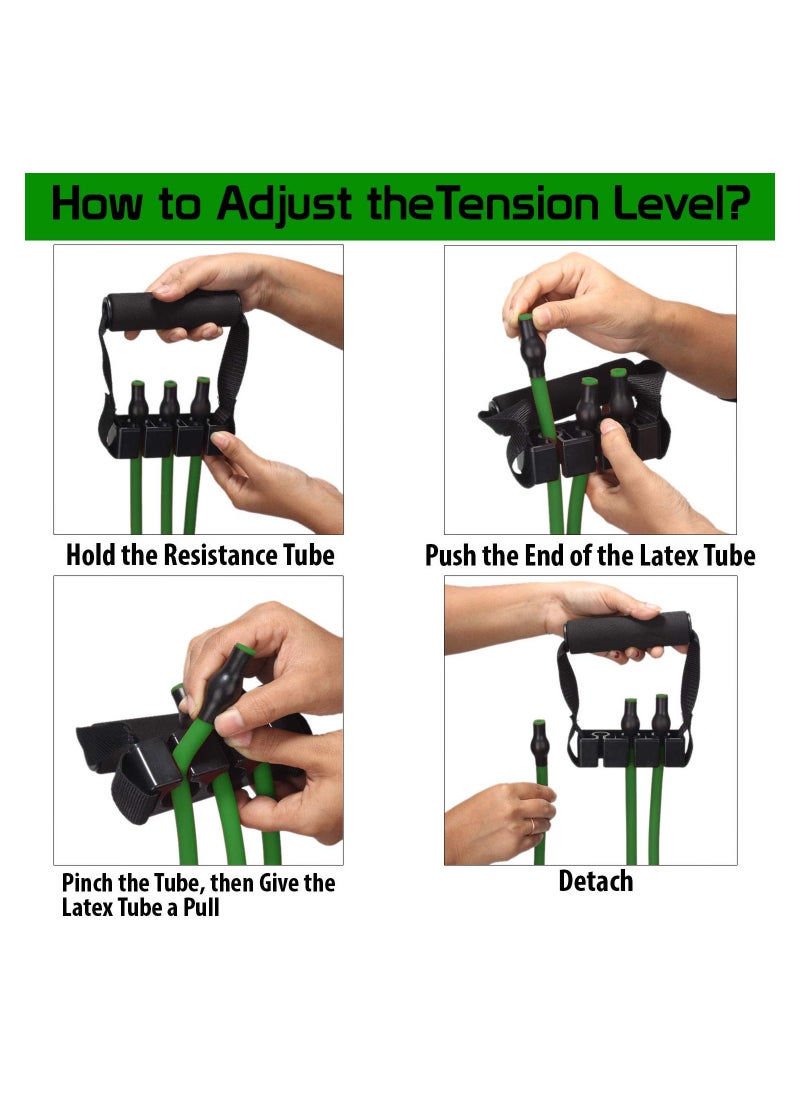 How to Adjust theTension Level?

Hold the Resistance Tube

Push the End of the Latex Tube

Pinch the Tube, then Give the Latex Tube a Pull

Detach