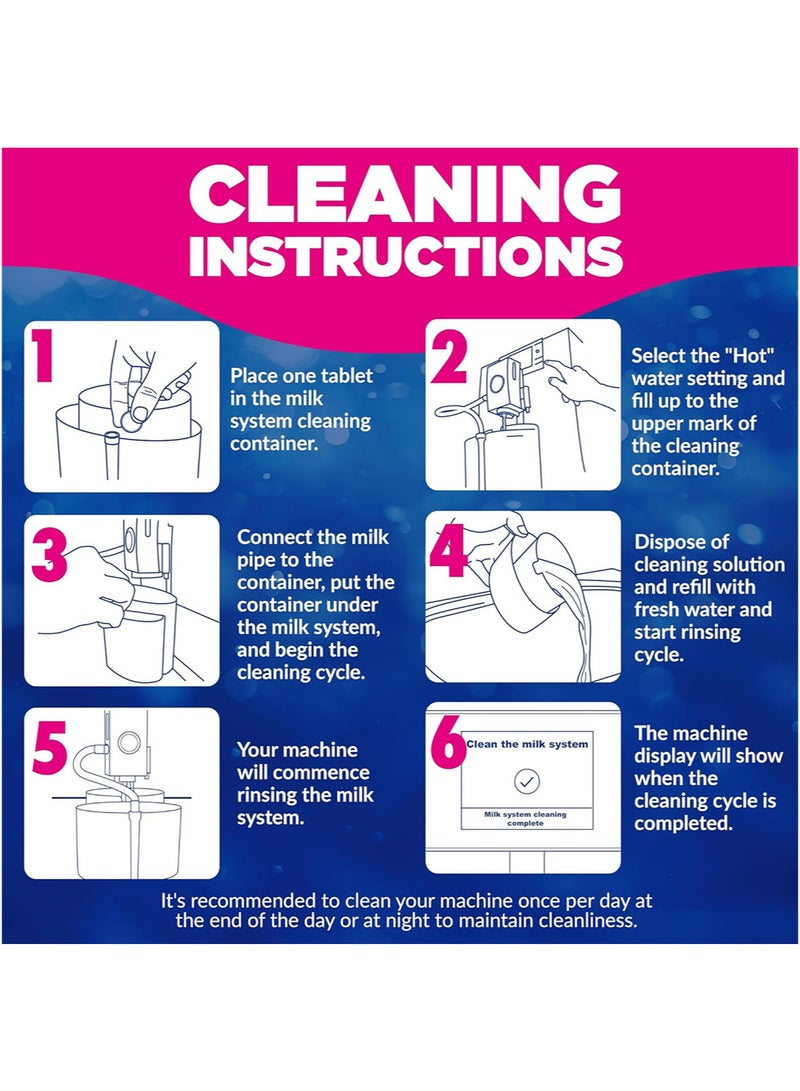 CLEANING INSTRUCTIONS

1

Place one tablet in the milk system cleaning container.

2

Select the "Hot" water setting and fill up to the upper mark of the cleaning container.

3

Connect the milk pipe to the container, put the container under the milk system, and begin the cleaning cycle.

4

Dispose of cleaning solution and refill with fresh water and start rinsing cycle.

5

Your machine will commence rinsing the milk system.

6

Clean the milk system

Milk system cleaning complete

The machine display will show when the cleaning cycle is completed.

It's recommended to clean your machine once per day at the end of the day or at night to maintain cleanliness.