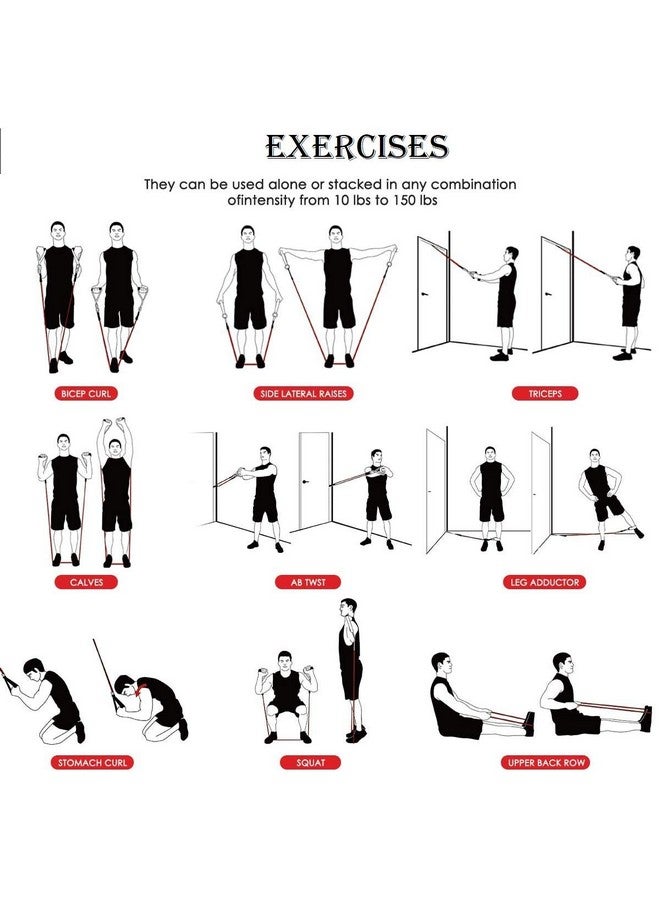 EXERCISES

They can be used alone or stacked in any combination ofintensity from 10 lbs to 150 lbs

BICEP CURL

SIDE LATERAL RAISES

TRICEPS

CALVES

AB TWST

LEG ADDUCTOR

STOMACH CURL

SQUAT

UPPER BACK ROW