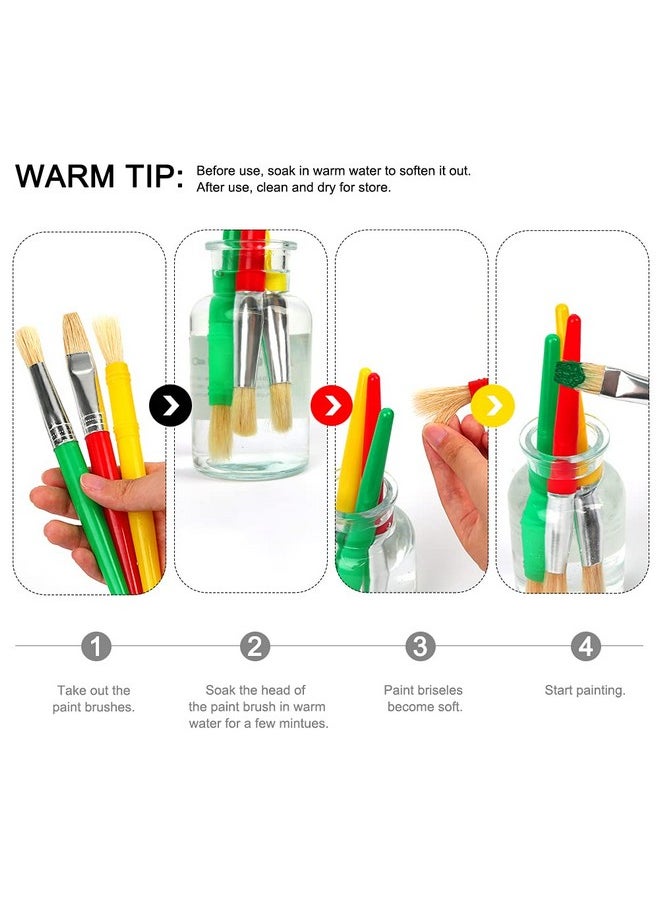 WARM TIP: Before use, soak in warm water to soften it out.
After use, clean and dry for store.

1

Take out the paint brushes.

2

Soak the head of the paint brush in warm water for a few mintues.

3

Paint briseles become soft.

4

Start painting.