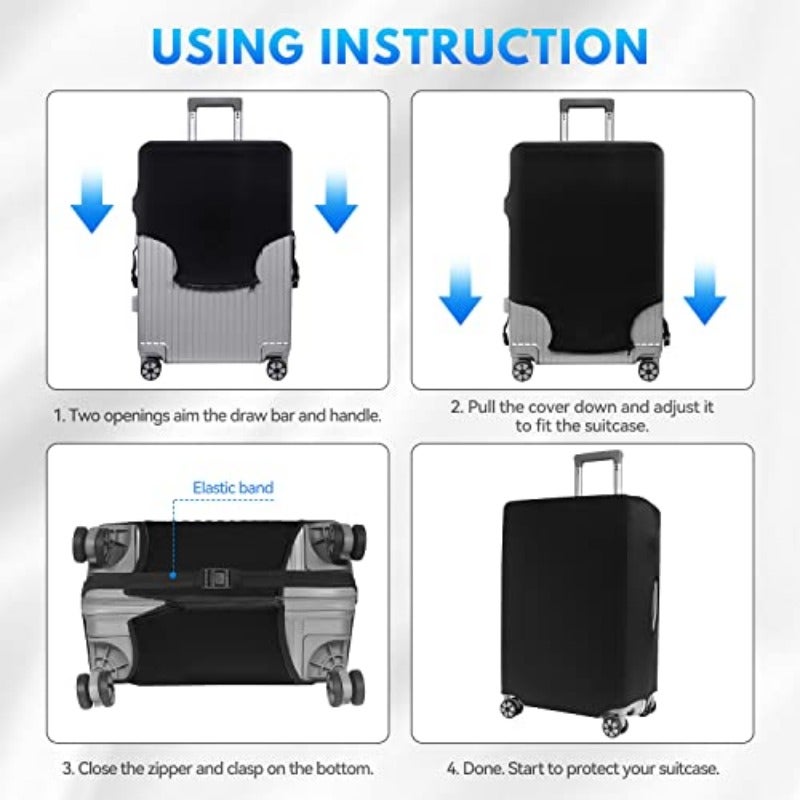 USING INSTRUCTION

1. Two openings aim the draw bar and handle.

2. Pull the cover down and adjust it to fit the suitcase.

Elastic band

3. Close the zipper and clasp on the bottom.

4. Done. Start to protect your suitcase.