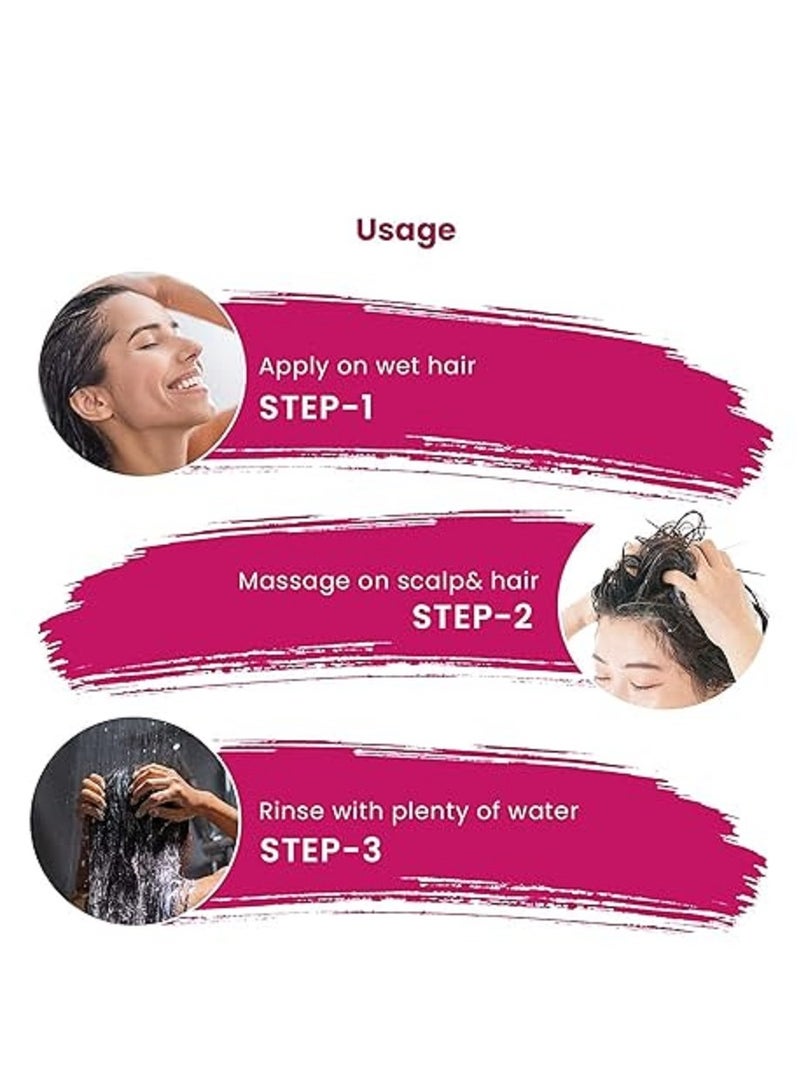 Usage

Apply on wet hair
STEP-1

Massage on scalp& hair
STEP-2

Rinse with plenty of water
STEP-3